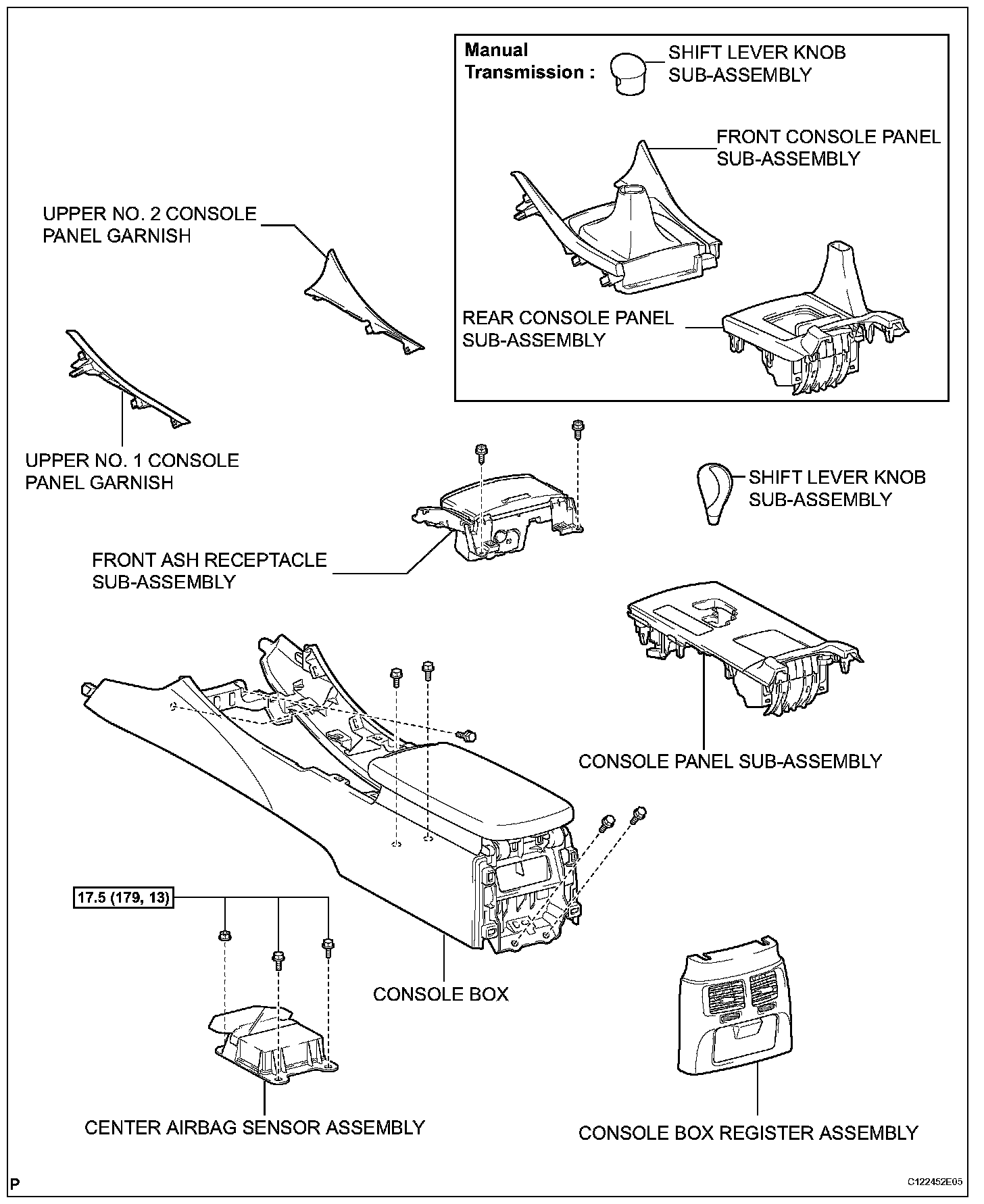 Manual Transmission :

SHIFT LEVER KNOB SUB-ASSEMBLY

FRONT CONSOLE PANEL SUB-ASSEMBLY

REAR CONSOLE PANEL SUB-ASSEMBLY

UPPER NO. 2 CONSOLE PANEL GARNISH

UPPER NO. 1 CONSOLE PANEL GARNISH

SHIFT LEVER KNOB SUB-ASSEMBLY

FRONT ASH RECEPTACLE SUB-ASSEMBLY

CONSOLE PANEL SUB-ASSEMBLY

17.5 (179, 13)

CONSOLE BOX

CENTER AIRBAG SENSOR ASSEMBLY

CONSOLE BOX REGISTER ASSEMBLY

P

C122452E05