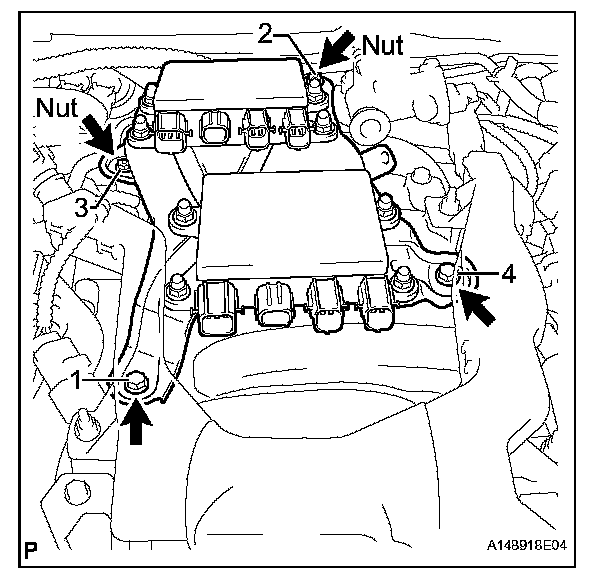 2
Nut
Nut
3
4
1
P
A148918E04