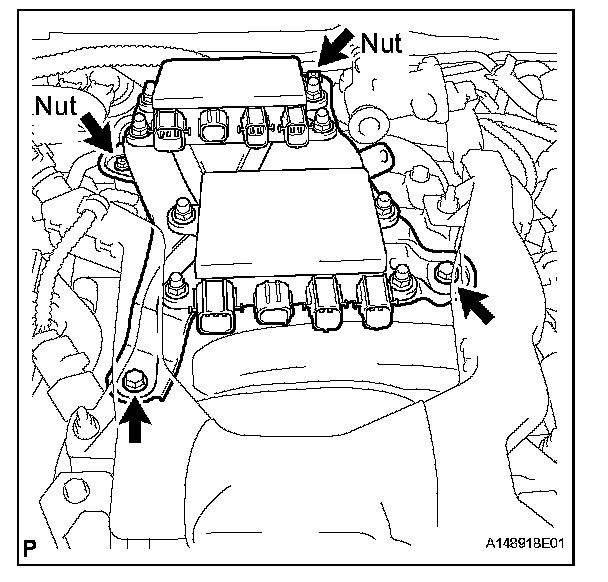 Nut
Nut
P
A148918E01