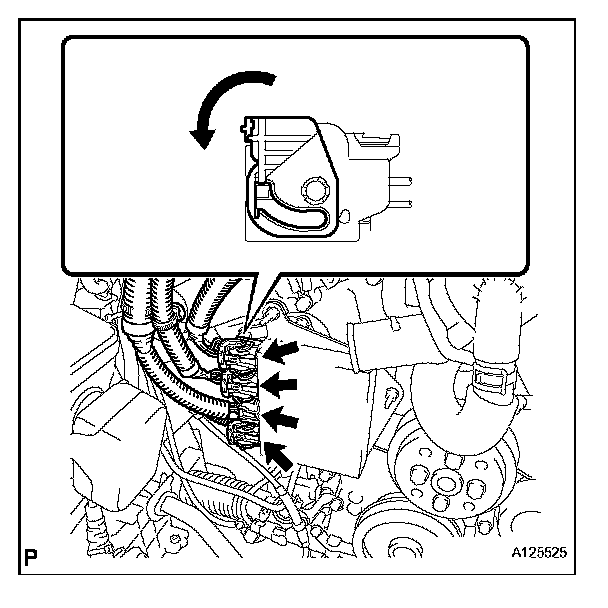 P

A125525