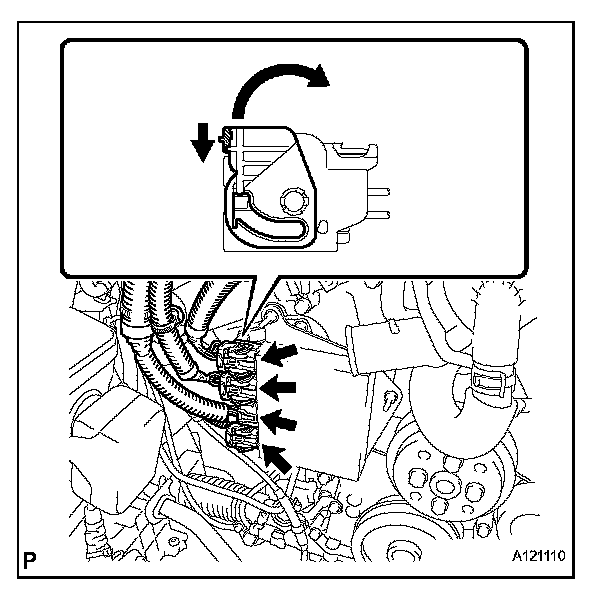 P

A121110