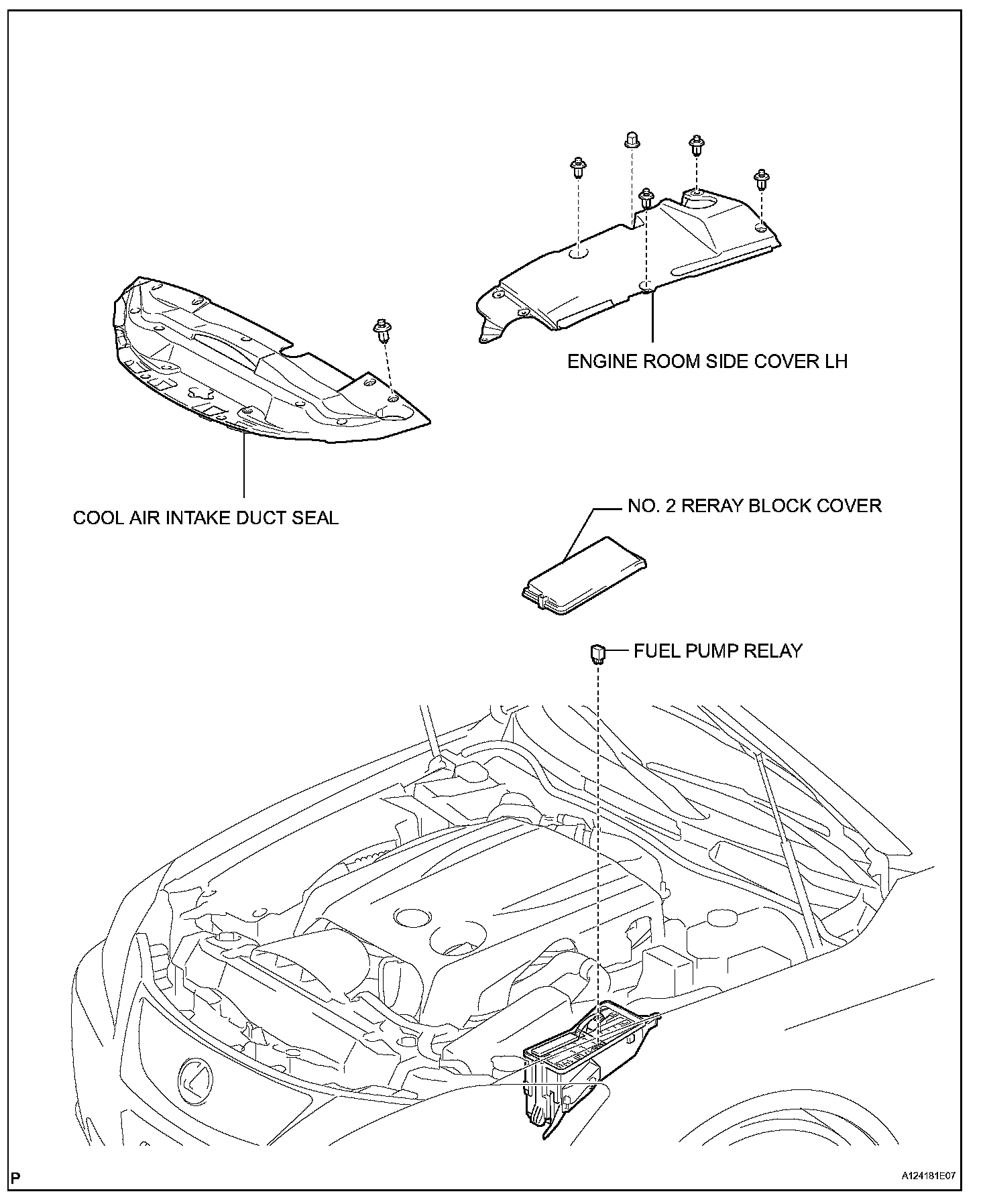 ENGINE ROOM SIDE COVER LH

COOL AIR INTAKE DUCT SEAL

NO. 2 RERAY BLOCK COVER

FUEL PUMP RELAY

P

A124181E07