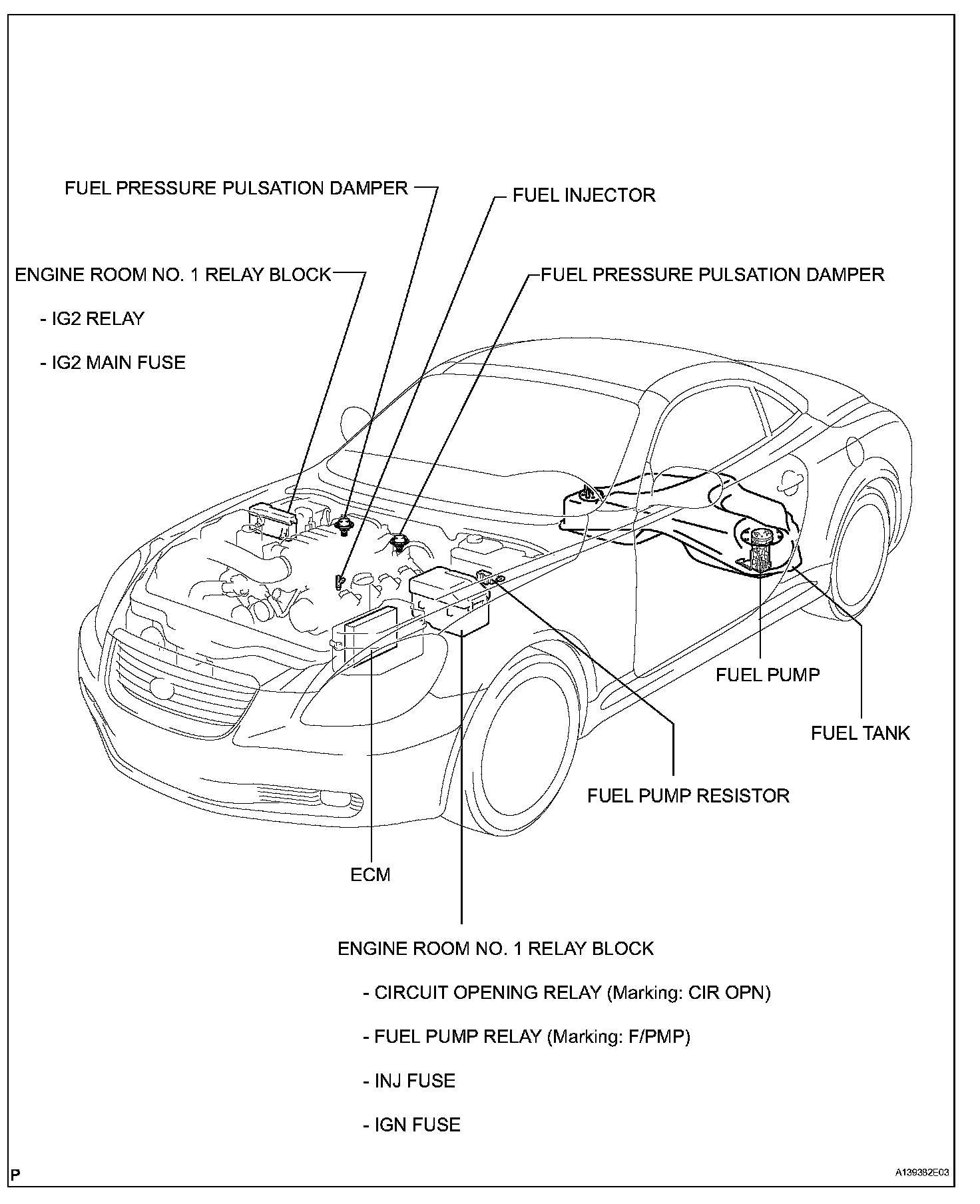 FUEL PRESSURE PULSATION DAMPER

FUEL INJECTOR

ENGINE ROOM NO. 1 RELAY BLOCK

- IG2 RELAY

- IG2 MAIN FUSE

FUEL PRESSURE PULSATION DAMPER

FUEL PUMP

FUEL TANK

FUEL PUMP RESISTOR

ECM

ENGINE ROOM NO. 1 RELAY BLOCK

- CIRCUIT OPENING RELAY (Marking: CIR OPN)

- FUEL PUMP RELAY (Marking: F/PMP)

- INJ FUSE

- IGN FUSE

P

A139382E03