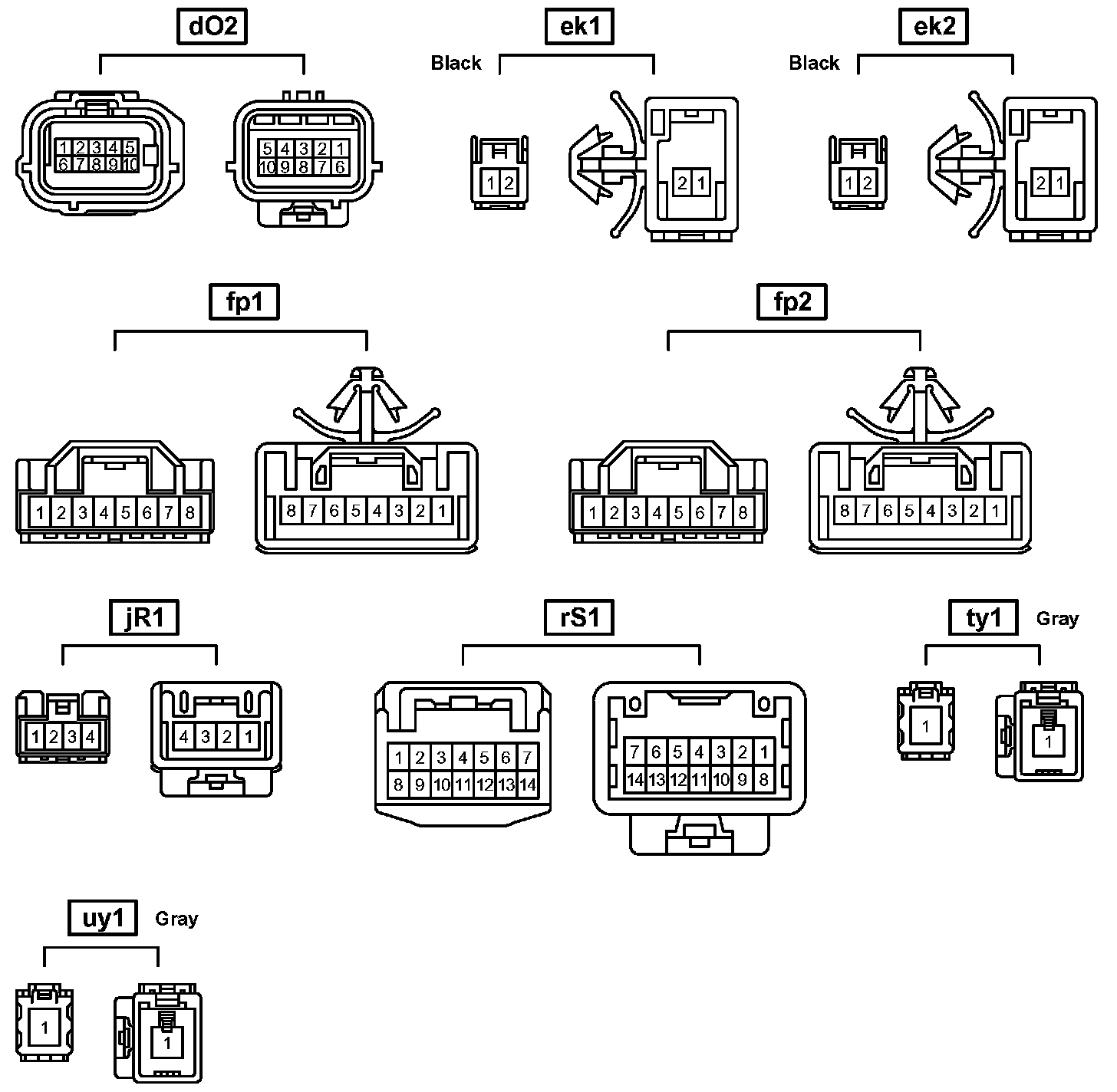 dO2

1 2 3 4 5
6 7 8 9 10

5 4 3 2 1
10 9 8 7 6

ek1

Black

1 2

2 1

ek2

Black

1 2

2 1

fp1

1 2 3 4 5 6 7 8

8 7 6 5 4 3 2 1

fp2

1 2 3 4 5 6 7 8

8 7 6 5 4 3 2 1

jR1

1 2 3 4

4 3 2 1

rS1

1 2 3 4 5 6 7
8 9 10 11 12 13 14

7 6 5 4 3 2 1
14 13 12 11 10 9 8

ty1

Gray

1

1

uy1

Gray

1

1