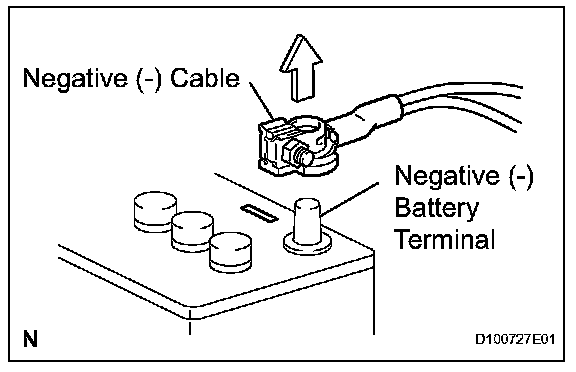 Negative (-) Cable

Negative (-) Battery Terminal

N

D100727E01