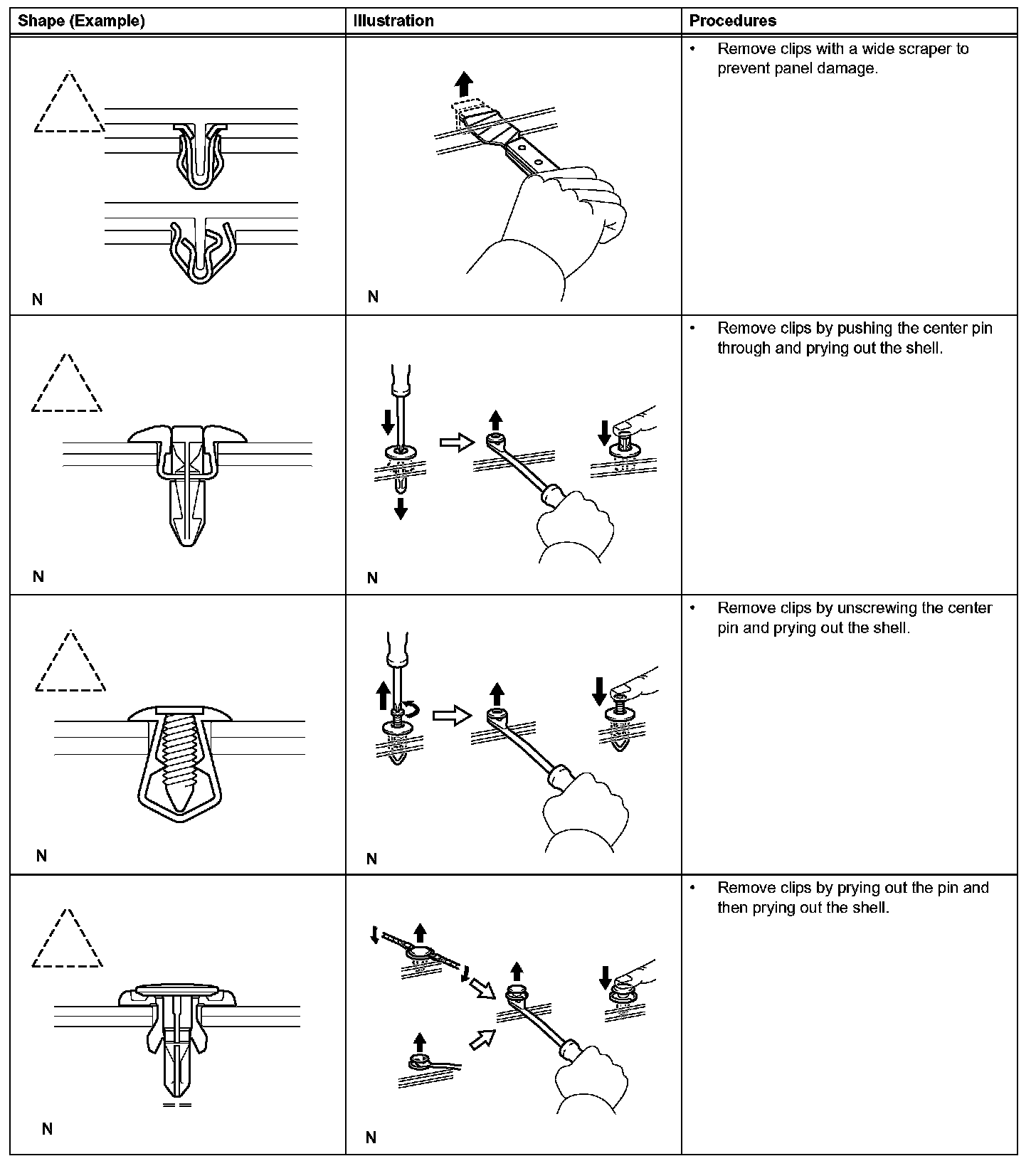 | Shape (Example) | Illustration | Procedures |
|---|---|---|
| N | N | • Remove clips with a wide scraper to prevent panel damage. |
| N | N | • Remove clips by pushing the center pin through and prying out the shell. |
| N | N | • Remove clips by unscrewing the center pin and prying out the shell. |
| N | N | • Remove clips by prying out the pin and then prying out the shell. |