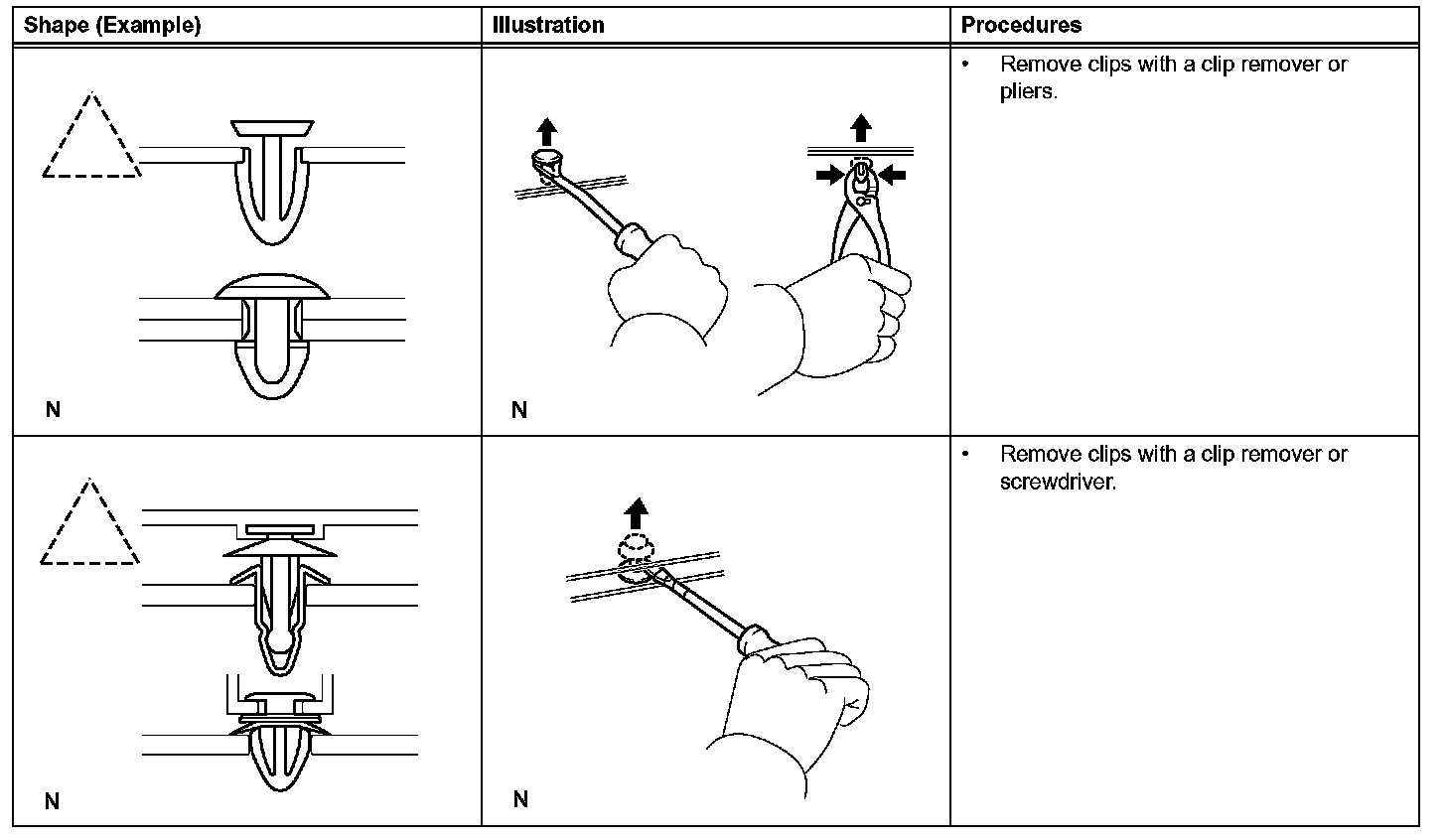 | Shape (Example) | Illustration | Procedures |
|---|---|---|
| N | N | • Remove clips with a clip remover or pliers. |
| N | N | • Remove clips with a clip remover or screwdriver. |