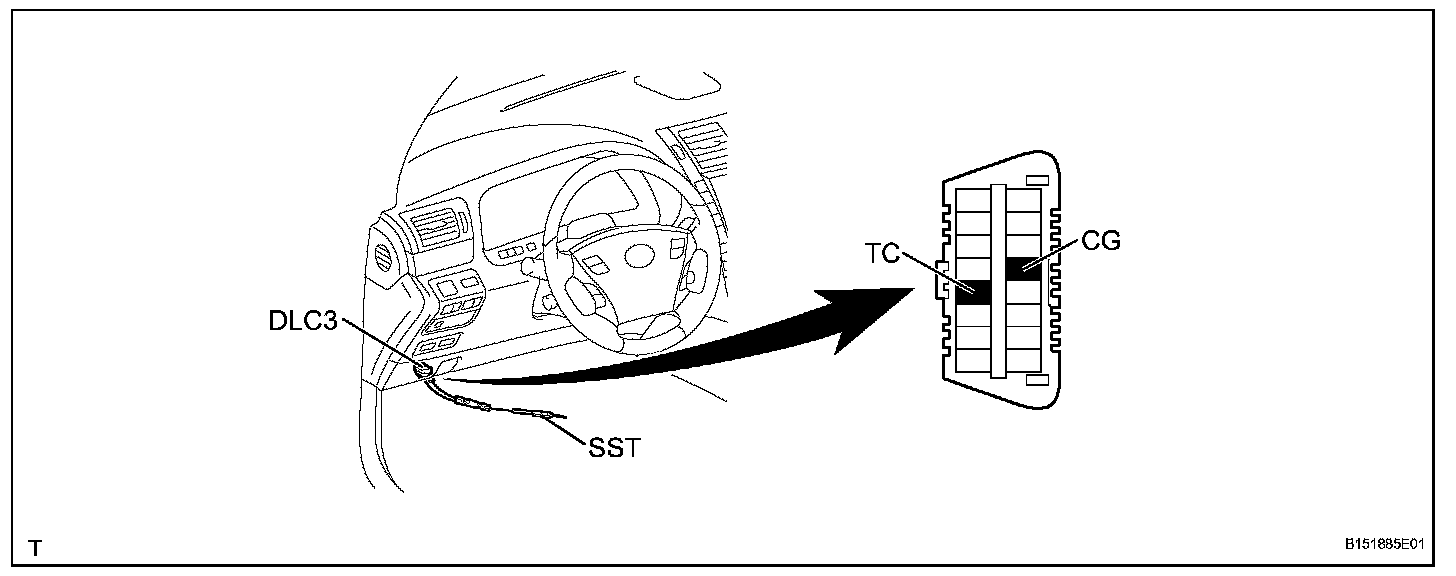 DLC3
SST
TC
CG
T
B151885E01