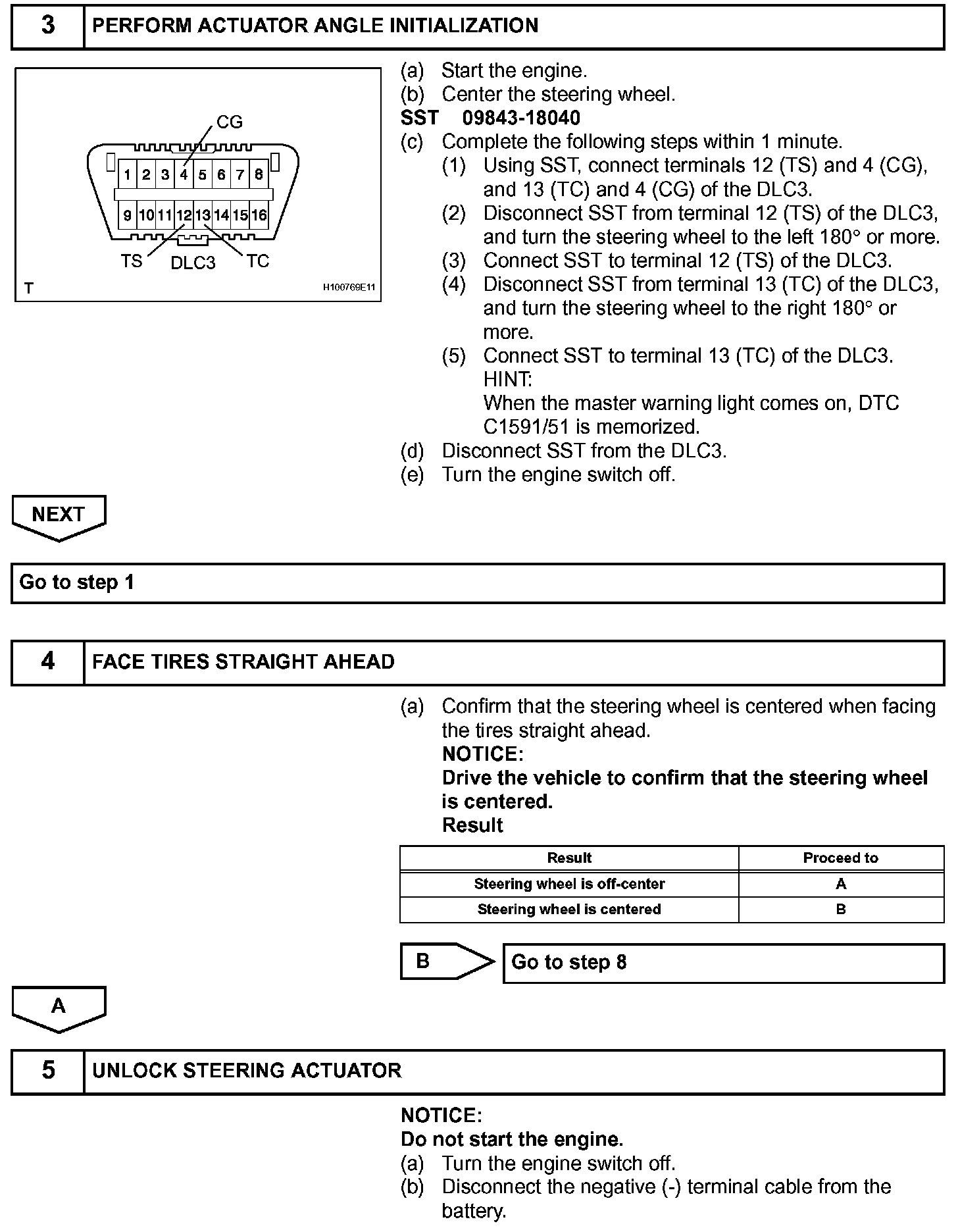 3 PERFORM ACTUATOR ANGLE INITIALIZATION

CG
1 2 3 4 5 6 7 8
9 10 11 12 13 14 15 16
TS DLC3 TC
T H100769E11

(a) Start the engine.
(b) Center the steering wheel.
SST 09843-18040
(c) Complete the following steps within 1 minute.
(1) Using SST, connect terminals 12 (TS) and 4 (CG), and 13 (TC) and 4 (CG) of the DLC3.
(2) Disconnect SST from terminal 12 (TS) of the DLC3, and turn the steering wheel to the left 180° or more.
(3) Connect SST to terminal 12 (TS) of the DLC3.
(4) Disconnect SST from terminal 13 (TC) of the DLC3, and turn the steering wheel to the right 180° or more.
(5) Connect SST to terminal 13 (TC) of the DLC3.
HINT:
When the master warning light comes on, DTC C1591/51 is memorized.
(d) Disconnect SST from the DLC3.
(e) Turn the engine switch off.

NEXT

Go to step 1

4 FACE TIRES STRAIGHT AHEAD

(a) Confirm that the steering wheel is centered when facing the tires straight ahead.
NOTICE:
Drive the vehicle to confirm that the steering wheel is centered.
Result

| Result | Proceed to |
|---|---|
| Steering wheel is off-center | A |
| Steering wheel is centered | B |

B Go to step 8

A

5 UNLOCK STEERING ACTUATOR

NOTICE:
Do not start the engine.
(a) Turn the engine switch off.
(b) Disconnect the negative (-) terminal cable from the battery.