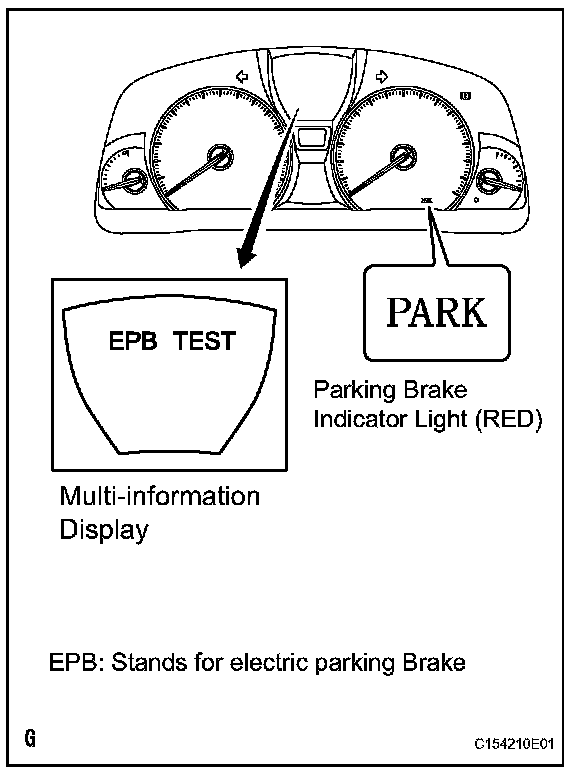 EPB TEST

PARK

Parking Brake Indicator Light (RED)

Multi-information Display

EPB: Stands for electric parking Brake

G

C154210E01