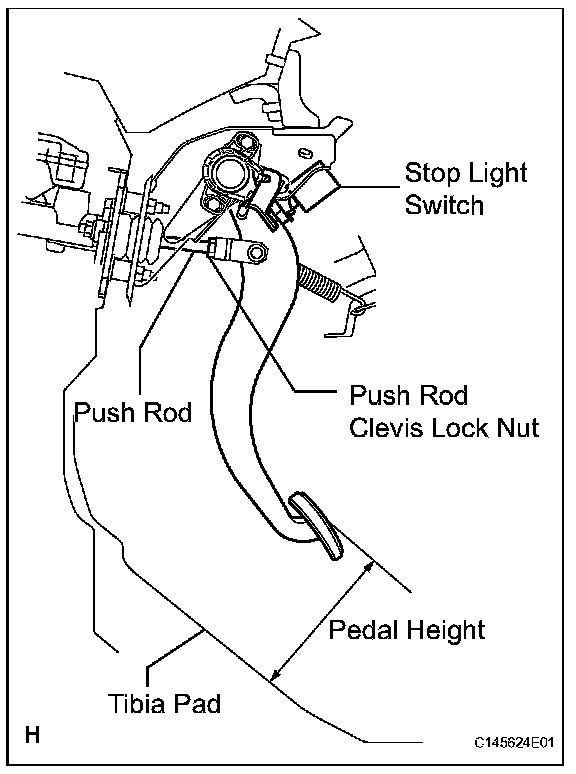 Stop Light Switch

Push Rod

Push Rod Clevis Lock Nut

Pedal Height

Tibia Pad

H

C145624E01