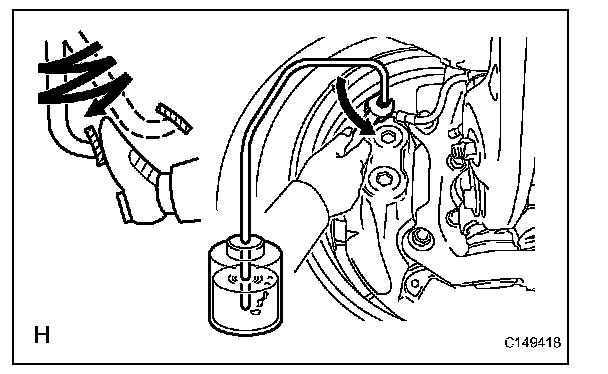 H

C149418