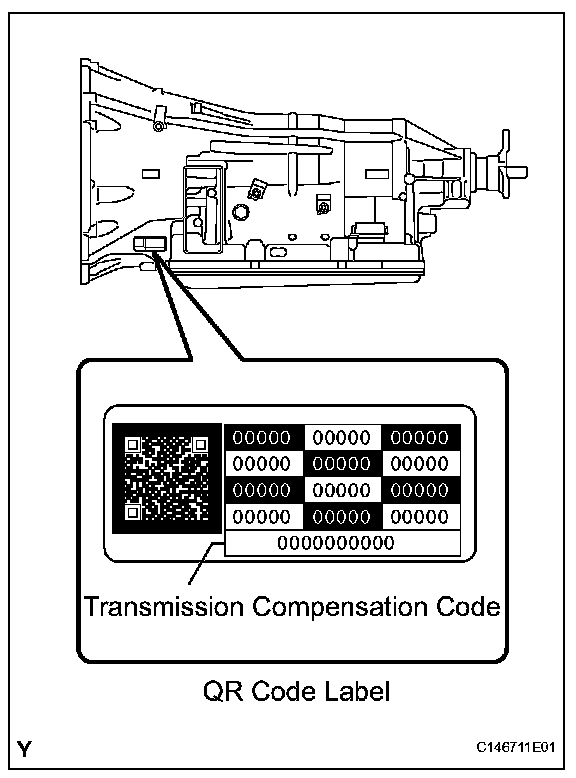 | 00000 | 00000 | 00000 |
|---|---|---|
| 00000 | 00000 | 00000 |
| 00000 | 00000 | 00000 |
| 00000 | 00000 | 00000 |

0000000000

Transmission Compensation Code

QR Code Label

Y

C146711E01