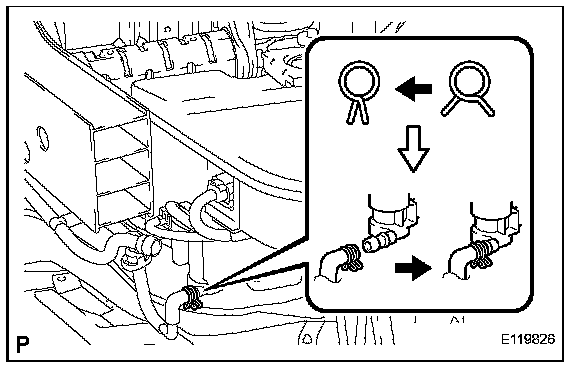 P

E119826