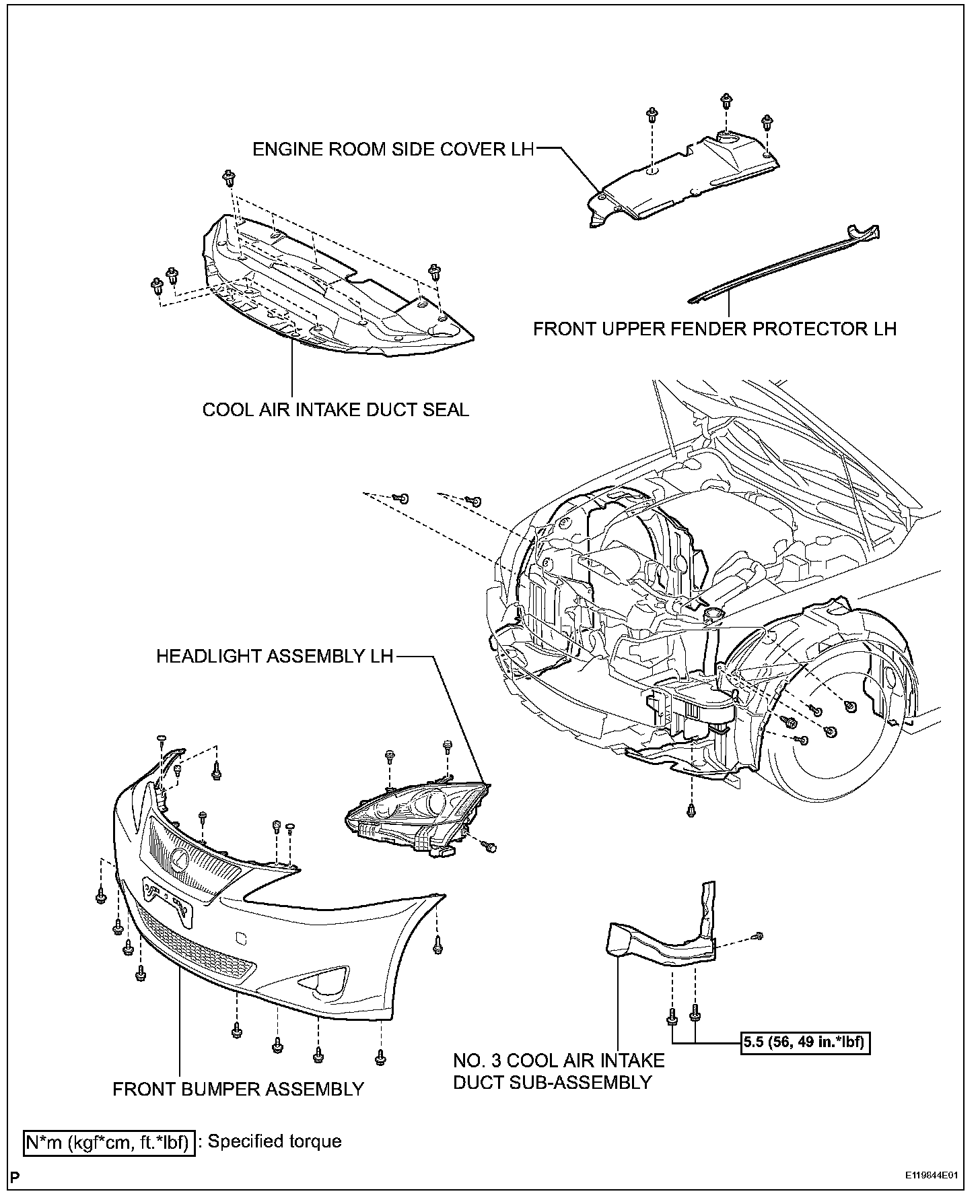 ENGINE ROOM SIDE COVER LH

FRONT UPPER FENDER PROTECTOR LH

COOL AIR INTAKE DUCT SEAL

HEADLIGHT ASSEMBLY LH

5.5 (56, 49 in.*lbf)

NO. 3 COOL AIR INTAKE DUCT SUB-ASSEMBLY

FRONT BUMPER ASSEMBLY

N*m (kgf*cm, ft.*lbf) : Specified torque

P

E119844E01