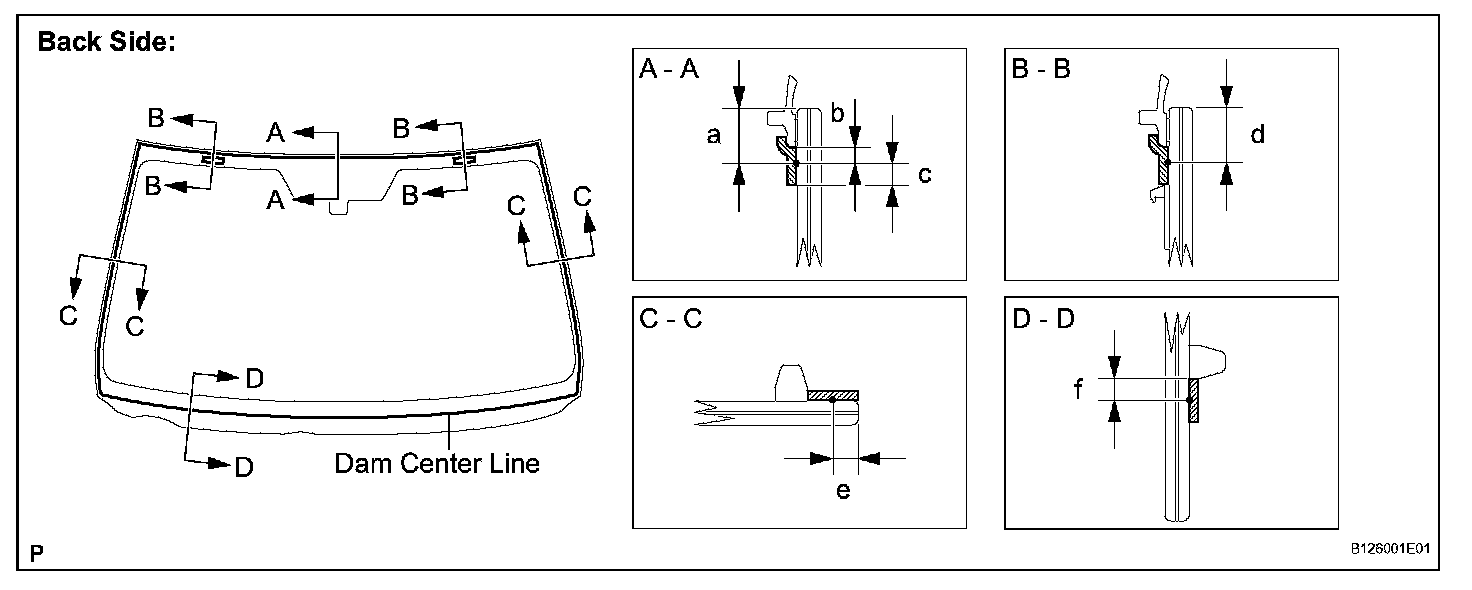 Back Side:

B
A
B
B
A
B
C
C
C
C
D
D
Dam Center Line

A - A
a
b
c

B - B
d

C - C
e

D - D
f

P
B126001E01