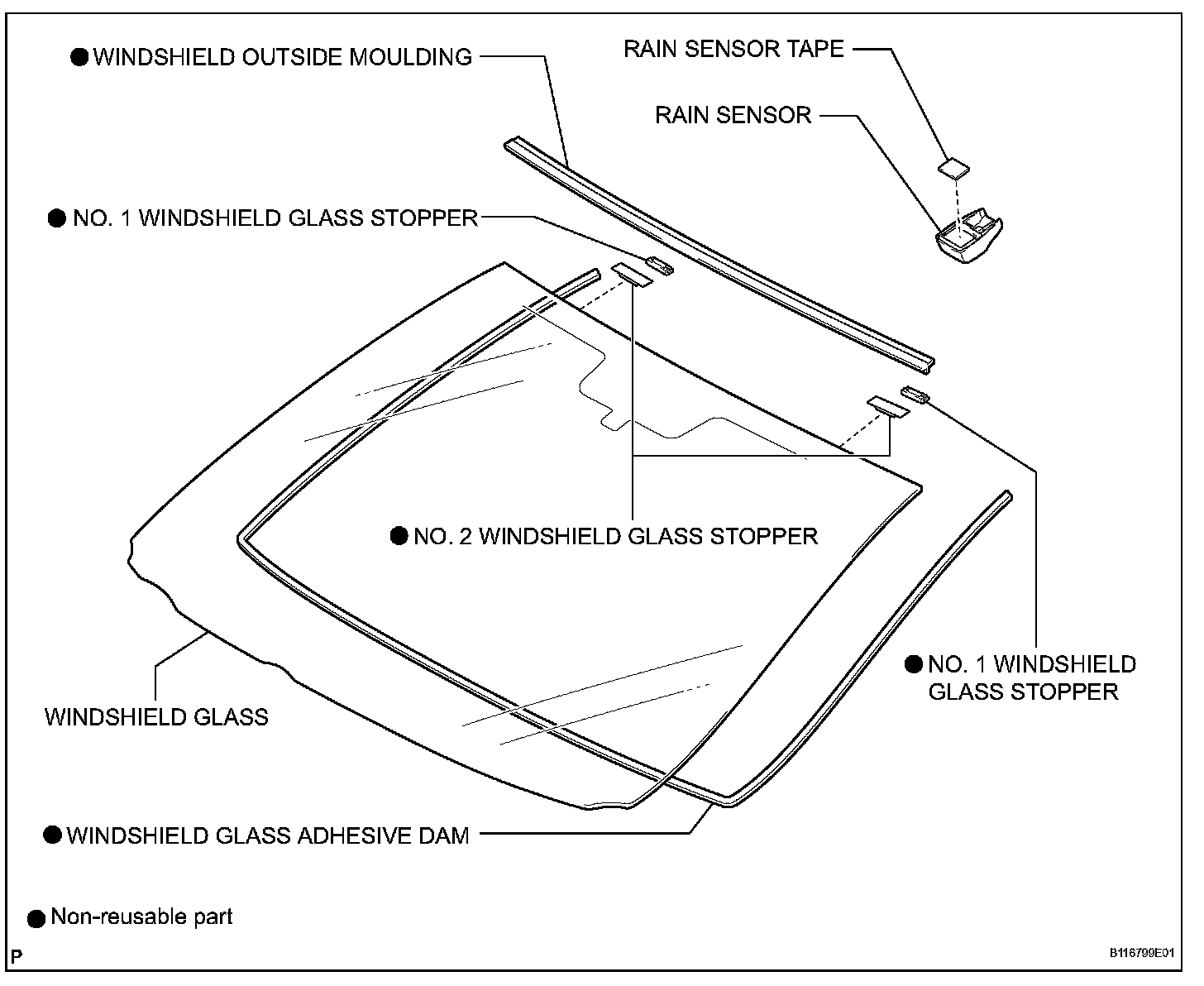 ● WINDSHIELD OUTSIDE MOULDING

RAIN SENSOR TAPE

RAIN SENSOR

● NO. 1 WINDSHIELD GLASS STOPPER

● NO. 2 WINDSHIELD GLASS STOPPER

● NO. 1 WINDSHIELD GLASS STOPPER

WINDSHIELD GLASS

● WINDSHIELD GLASS ADHESIVE DAM

● Non-reusable part

P

B116799E01