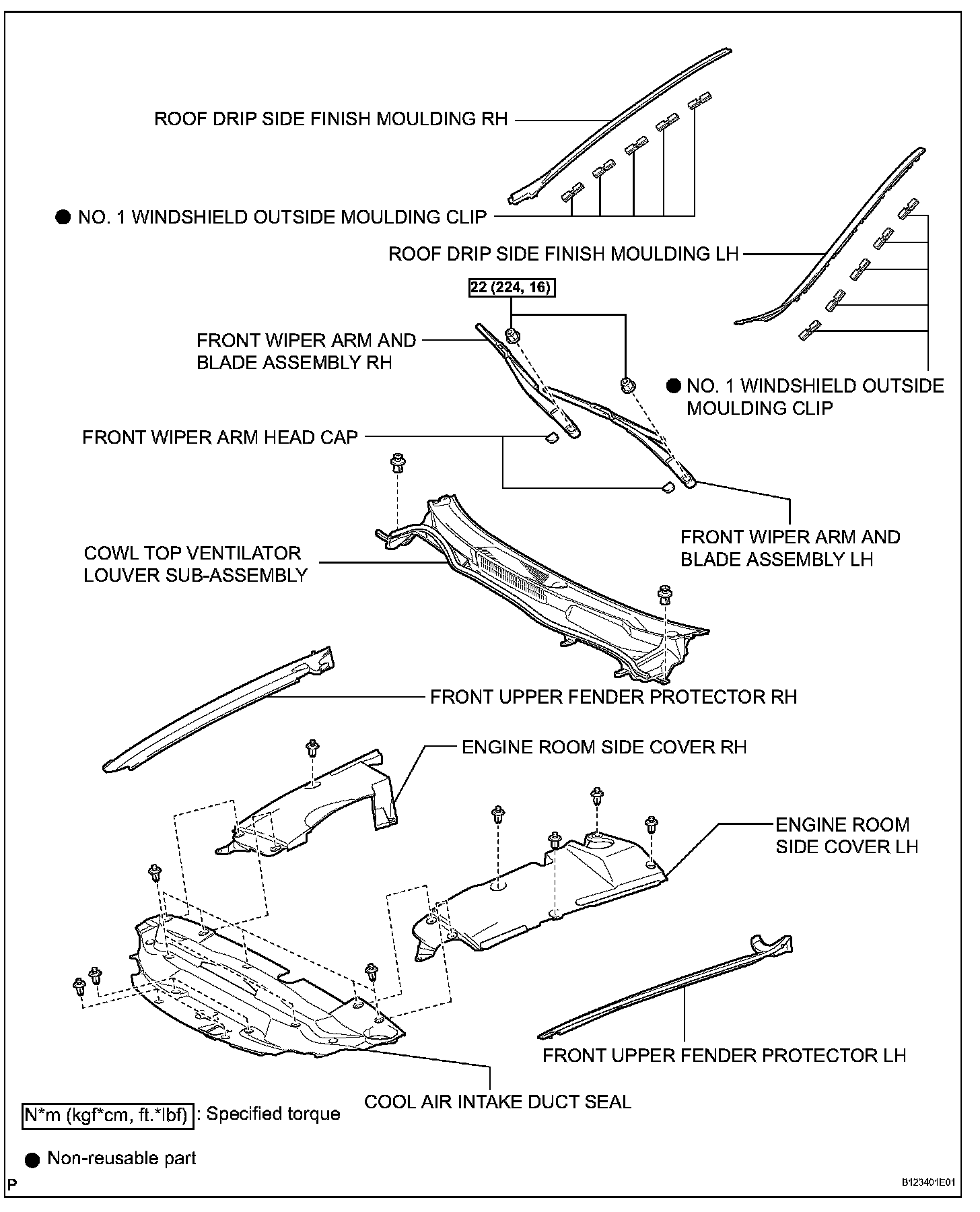 ROOF DRIP SIDE FINISH MOULDING RH

● NO. 1 WINDSHIELD OUTSIDE MOULDING CLIP

ROOF DRIP SIDE FINISH MOULDING LH

22 (224, 16)

FRONT WIPER ARM AND BLADE ASSEMBLY RH

● NO. 1 WINDSHIELD OUTSIDE MOULDING CLIP

FRONT WIPER ARM HEAD CAP

FRONT WIPER ARM AND BLADE ASSEMBLY LH

COWL TOP VENTILATOR LOUVER SUB-ASSEMBLY

FRONT UPPER FENDER PROTECTOR RH

ENGINE ROOM SIDE COVER RH

ENGINE ROOM SIDE COVER LH

FRONT UPPER FENDER PROTECTOR LH

COOL AIR INTAKE DUCT SEAL

N*m (kgf*cm, ft.*lbf) : Specified torque

● Non-reusable part

P

B123401E01