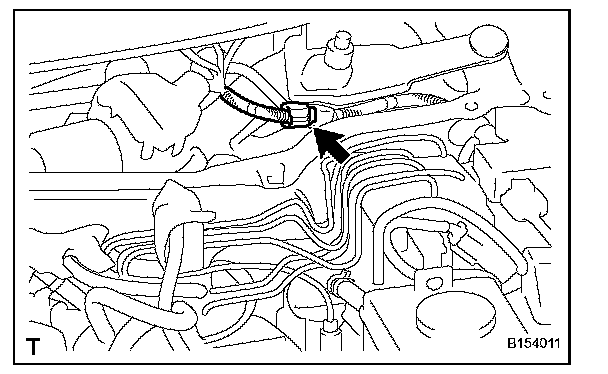 T

B154011