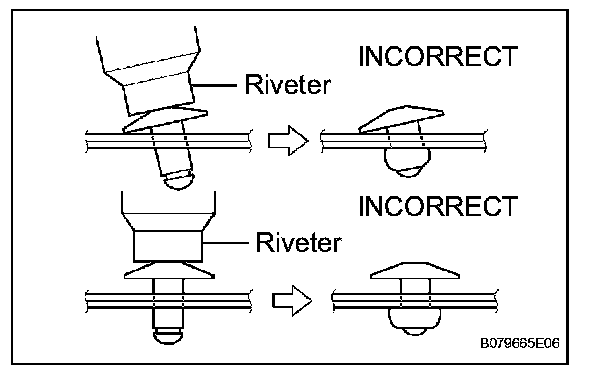 INCORRECT

Riveter

INCORRECT

Riveter

B079665E06