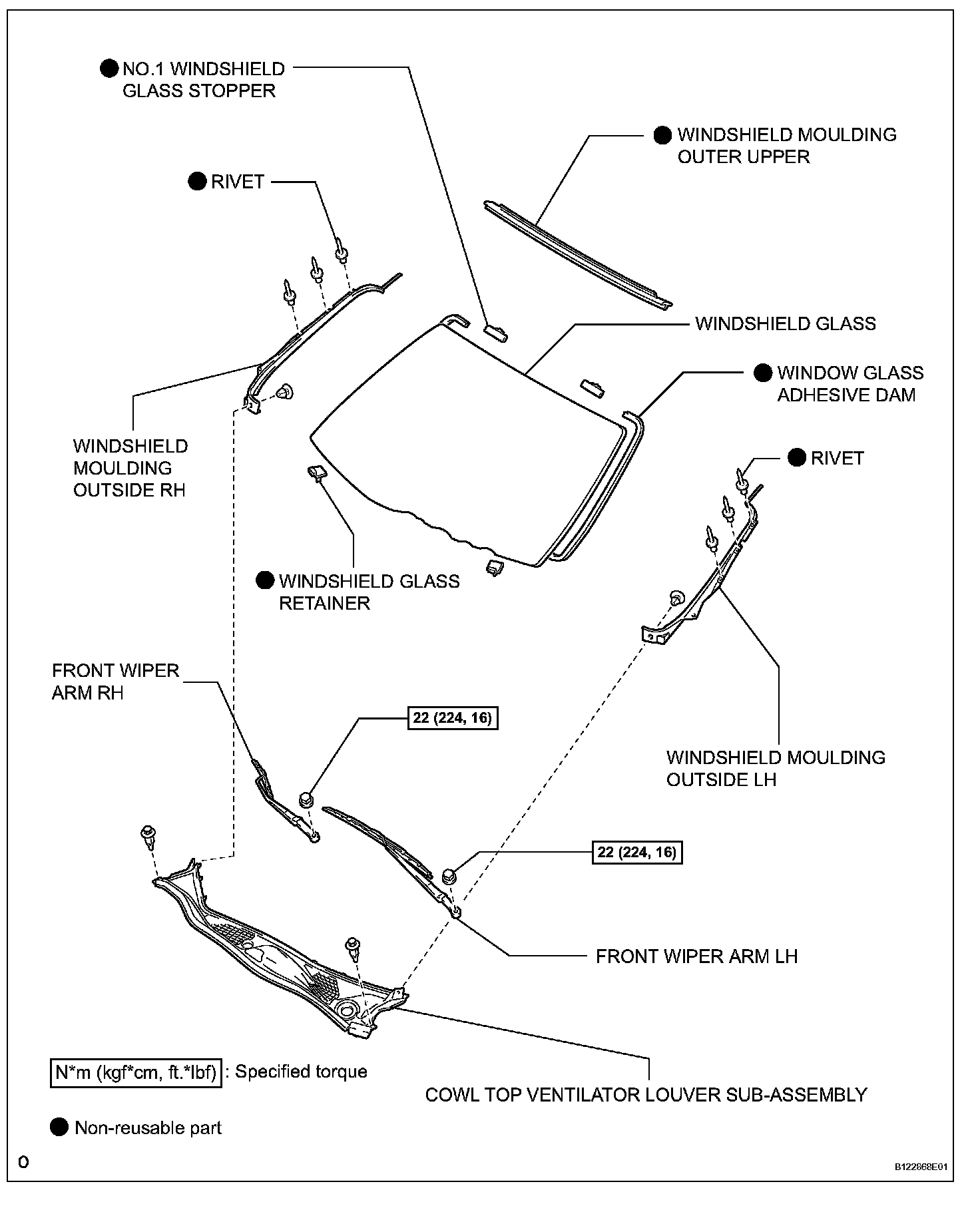 ● NO.1 WINDSHIELD GLASS STOPPER

● WINDSHIELD MOULDING OUTER UPPER

● RIVET

WINDSHIELD GLASS

● WINDOW GLASS ADHESIVE DAM

WINDSHIELD MOULDING OUTSIDE RH

● RIVET

● WINDSHIELD GLASS RETAINER

FRONT WIPER ARM RH

22 (224, 16)

WINDSHIELD MOULDING OUTSIDE LH

22 (224, 16)

FRONT WIPER ARM LH

N*m (kgf*cm, ft.*lbf) : Specified torque

COWL TOP VENTILATOR LOUVER SUB-ASSEMBLY

● Non-reusable part

O

B122868E01