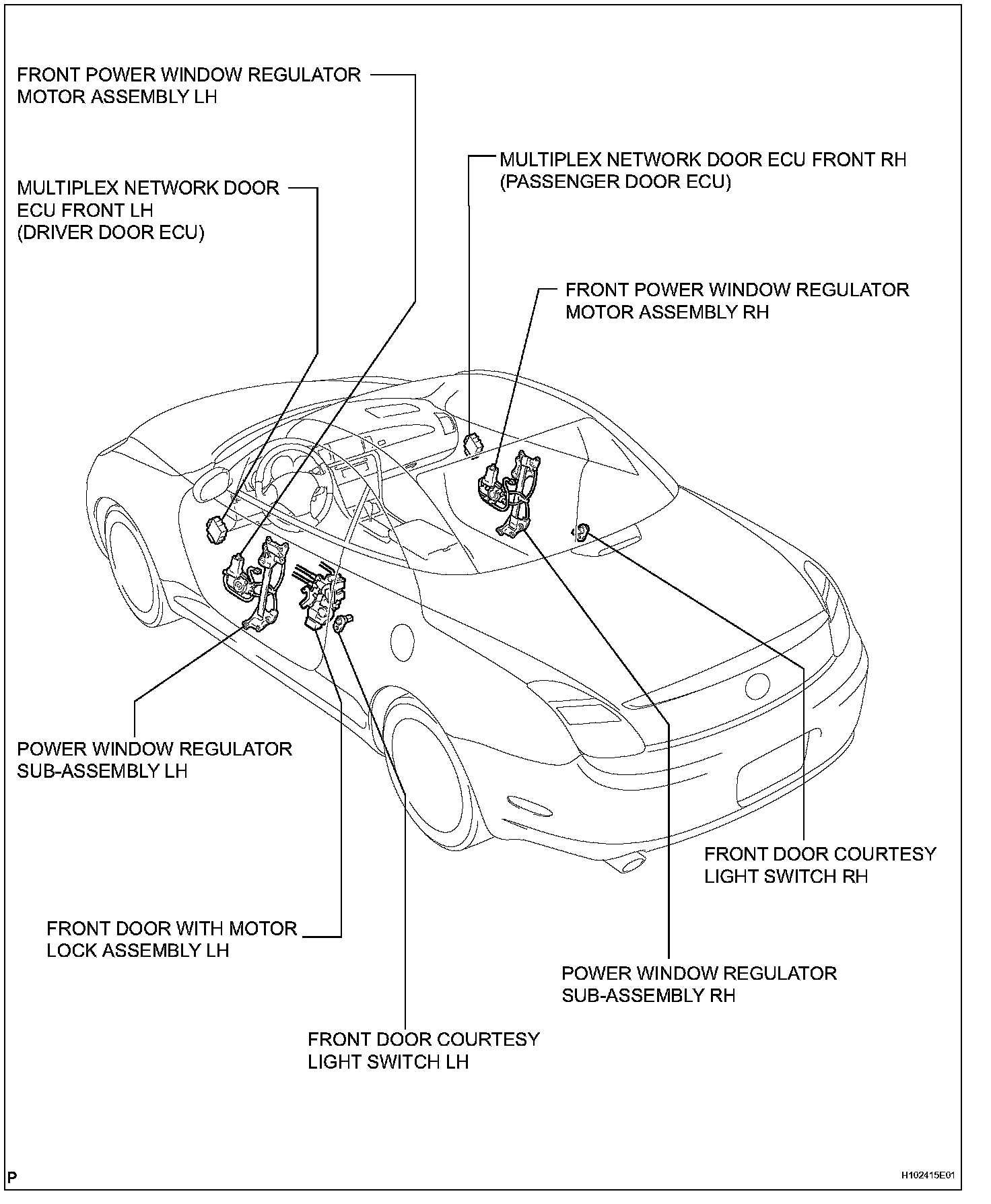 FRONT POWER WINDOW REGULATOR MOTOR ASSEMBLY LH

MULTIPLEX NETWORK DOOR ECU FRONT LH (DRIVER DOOR ECU)

MULTIPLEX NETWORK DOOR ECU FRONT RH (PASSENGER DOOR ECU)

FRONT POWER WINDOW REGULATOR MOTOR ASSEMBLY RH

POWER WINDOW REGULATOR SUB-ASSEMBLY LH

FRONT DOOR COURTESY LIGHT SWITCH RH

FRONT DOOR WITH MOTOR LOCK ASSEMBLY LH

POWER WINDOW REGULATOR SUB-ASSEMBLY RH

FRONT DOOR COURTESY LIGHT SWITCH LH

P

H102415E01