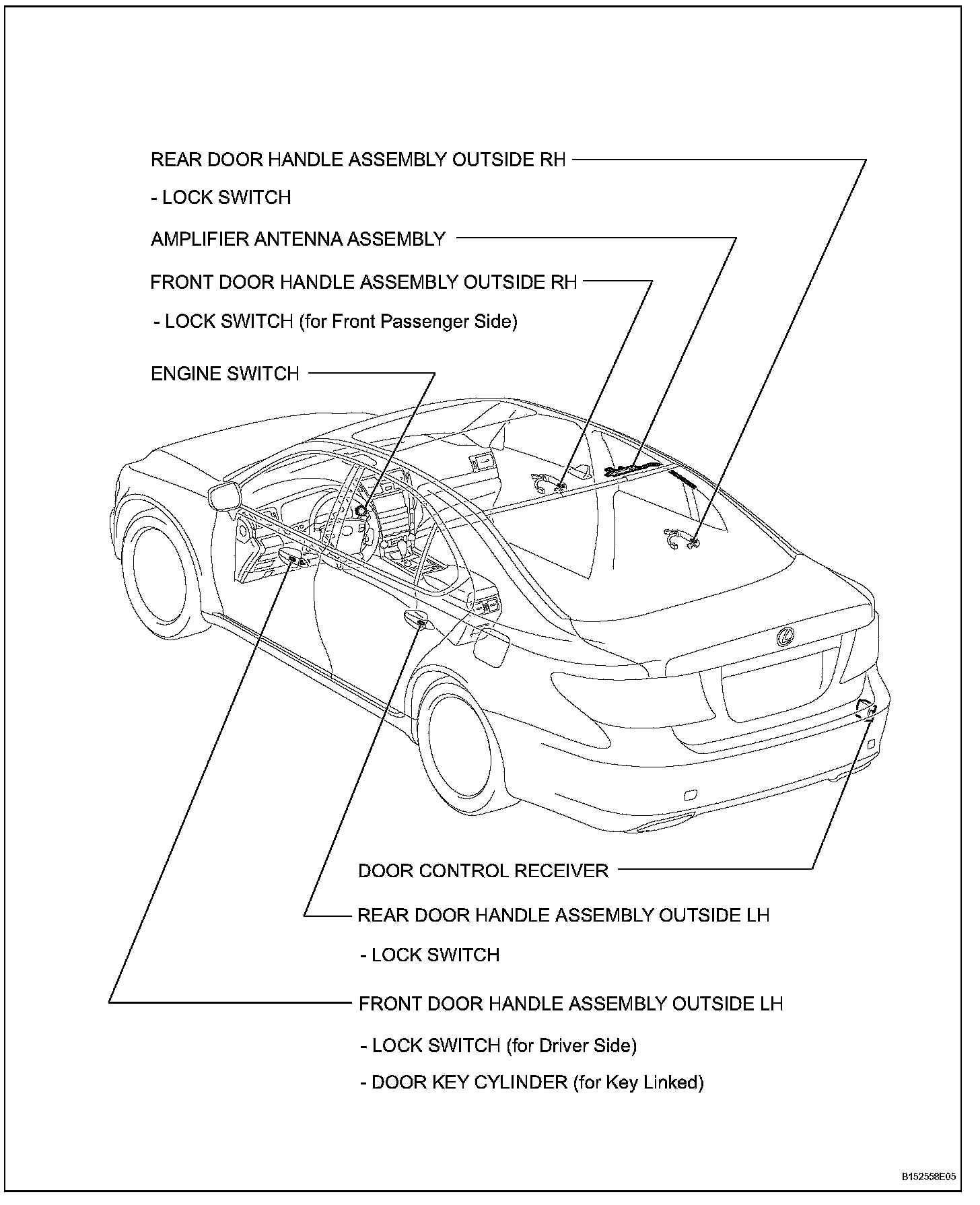 REAR DOOR HANDLE ASSEMBLY OUTSIDE RH

- LOCK SWITCH

AMPLIFIER ANTENNA ASSEMBLY

FRONT DOOR HANDLE ASSEMBLY OUTSIDE RH

- LOCK SWITCH (for Front Passenger Side)

ENGINE SWITCH

DOOR CONTROL RECEIVER

REAR DOOR HANDLE ASSEMBLY OUTSIDE LH

- LOCK SWITCH

FRONT DOOR HANDLE ASSEMBLY OUTSIDE LH

- LOCK SWITCH (for Driver Side)

- DOOR KEY CYLINDER (for Key Linked)

B152558E05