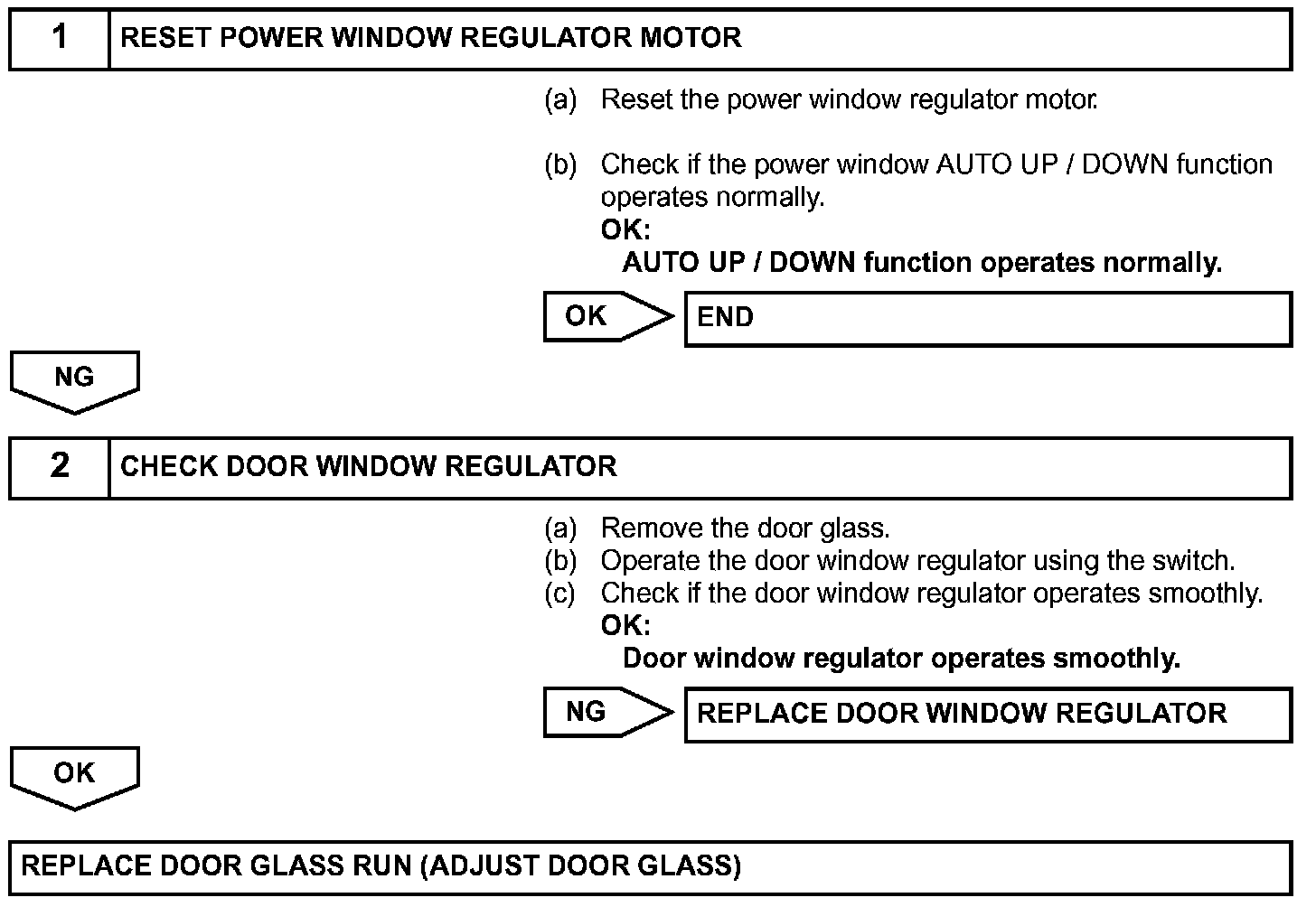 1 RESET POWER WINDOW REGULATOR MOTOR

(a) Reset the power window regulator motor.

(b) Check if the power window AUTO UP / DOWN function operates normally.
OK:
AUTO UP / DOWN function operates normally.

OK END

NG

2 CHECK DOOR WINDOW REGULATOR

(a) Remove the door glass.
(b) Operate the door window regulator using the switch.
(c) Check if the door window regulator operates smoothly.
OK:
Door window regulator operates smoothly.

NG REPLACE DOOR WINDOW REGULATOR

OK

REPLACE DOOR GLASS RUN (ADJUST DOOR GLASS)