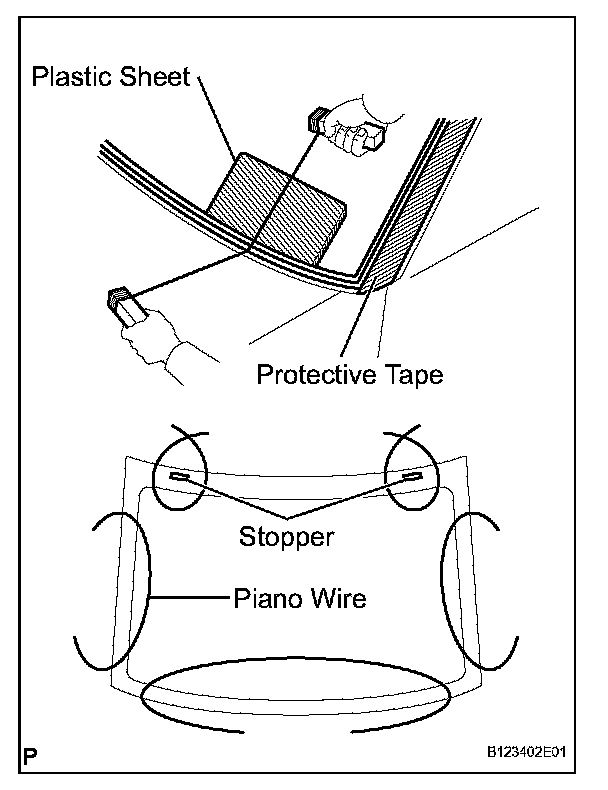 Plastic Sheet

Protective Tape

Stopper

Piano Wire

P

B123402E01