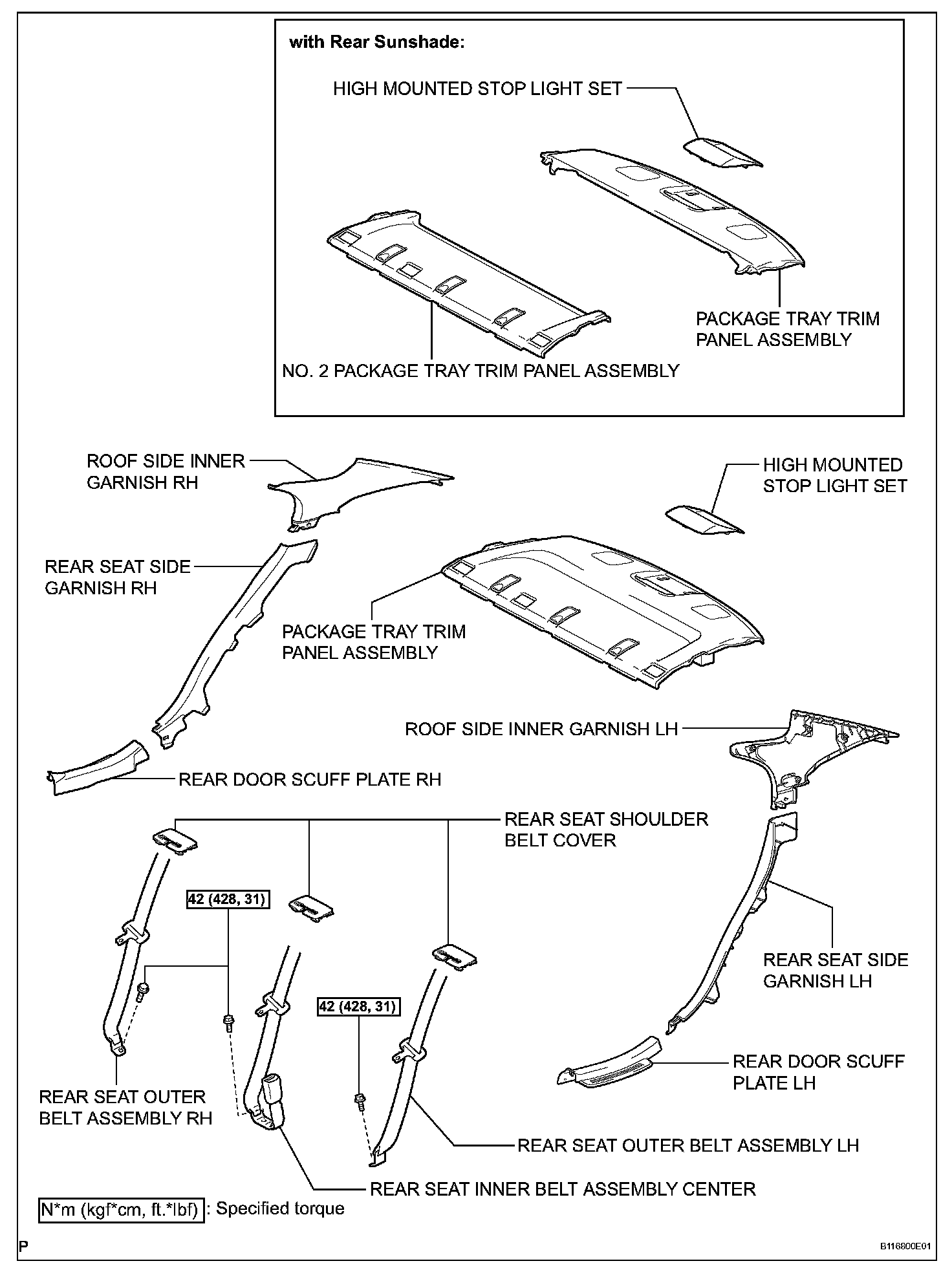 with Rear Sunshade:

HIGH MOUNTED STOP LIGHT SET

PACKAGE TRAY TRIM PANEL ASSEMBLY

NO. 2 PACKAGE TRAY TRIM PANEL ASSEMBLY

ROOF SIDE INNER GARNISH RH

HIGH MOUNTED STOP LIGHT SET

REAR SEAT SIDE GARNISH RH

PACKAGE TRAY TRIM PANEL ASSEMBLY

ROOF SIDE INNER GARNISH LH

REAR DOOR SCUFF PLATE RH

REAR SEAT SHOULDER BELT COVER

42 (428, 31)

REAR SEAT SIDE GARNISH LH

42 (428, 31)

REAR DOOR SCUFF PLATE LH

REAR SEAT OUTER BELT ASSEMBLY RH

REAR SEAT OUTER BELT ASSEMBLY LH

REAR SEAT INNER BELT ASSEMBLY CENTER

N*m (kgf*cm, ft.*lbf) : Specified torque

P

B116800E01