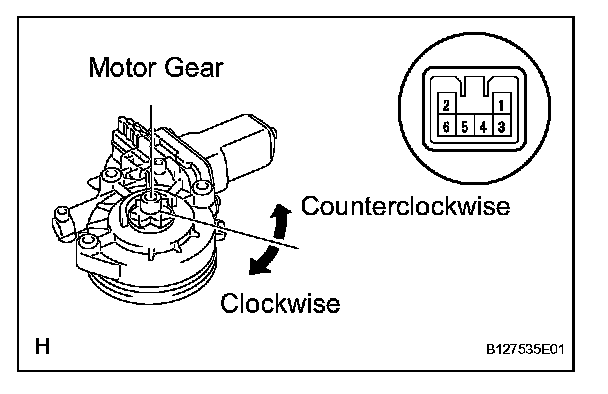 Motor Gear

2 1
6 5 4 3

Counterclockwise

Clockwise

H

B127535E01