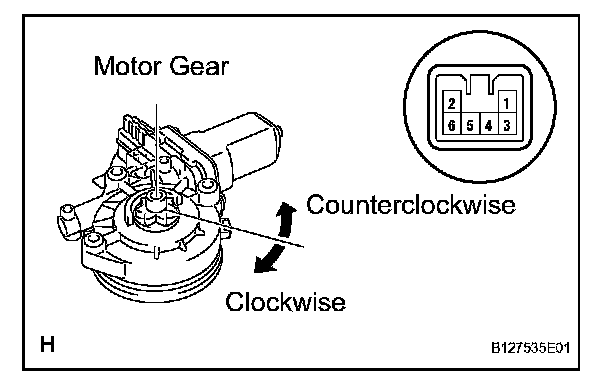 Motor Gear

2 1
6 5 4 3

Counterclockwise

Clockwise

H

B127535E01