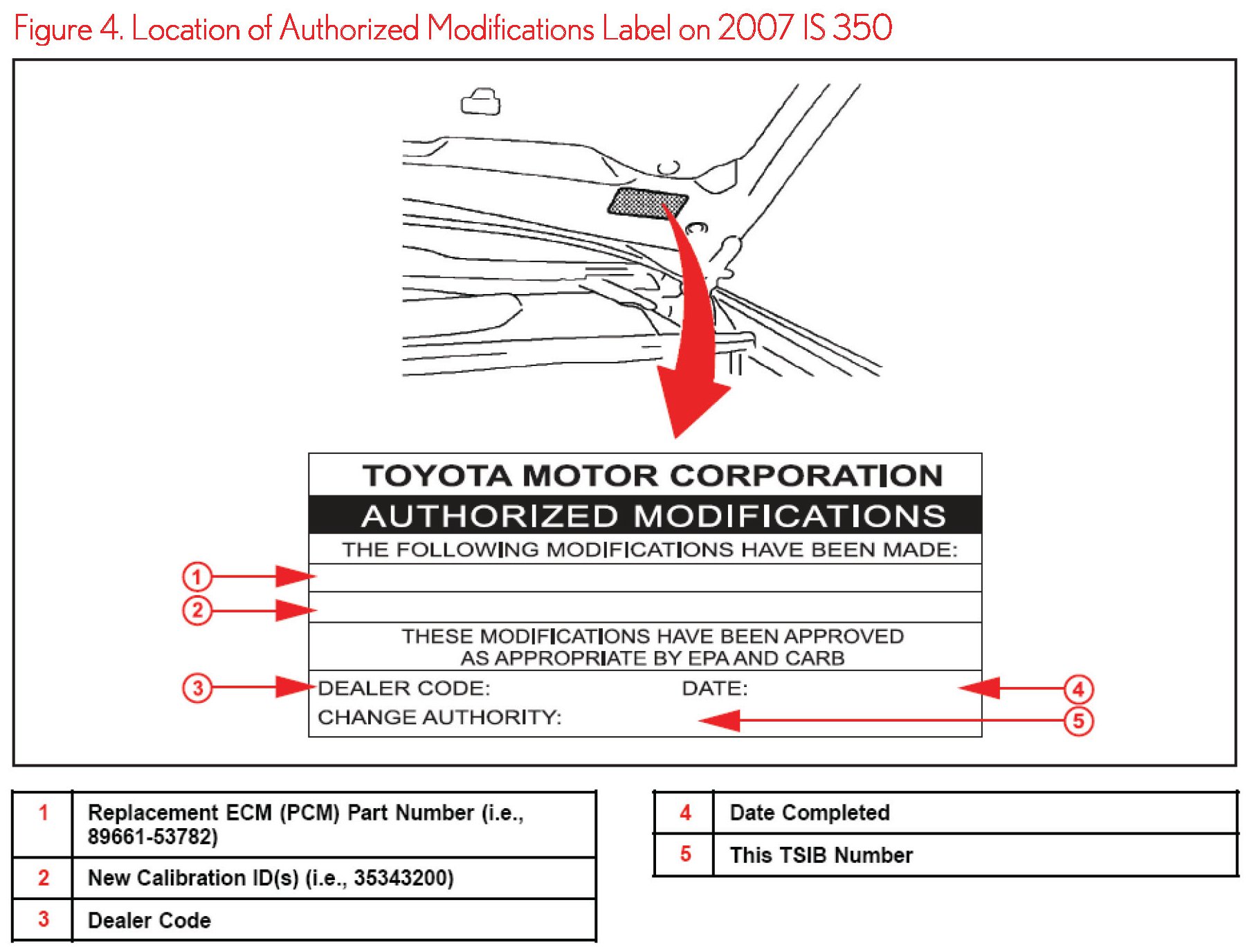 Figure 4. Location of Authorized Modifications Label on 2007 IS 350

TOYOTA MOTOR CORPORATION
AUTHORIZED MODIFICATIONS
THE FOLLOWING MODIFICATIONS HAVE BEEN MADE:

1
2

THESE MODIFICATIONS HAVE BEEN APPROVED AS APPROPRIATE BY EPA AND CARB

3
DEALER CODE:
DATE:
4
CHANGE AUTHORITY:
5

| 1 | Replacement ECM (PCM) Part Number (i.e., 89661-53782) |
|---|---|
| 2 | New Calibration ID(s) (i.e., 35343200) |
| 3 | Dealer Code |

| 4 | Date Completed |
|---|---|
| 5 | This TSIB Number |