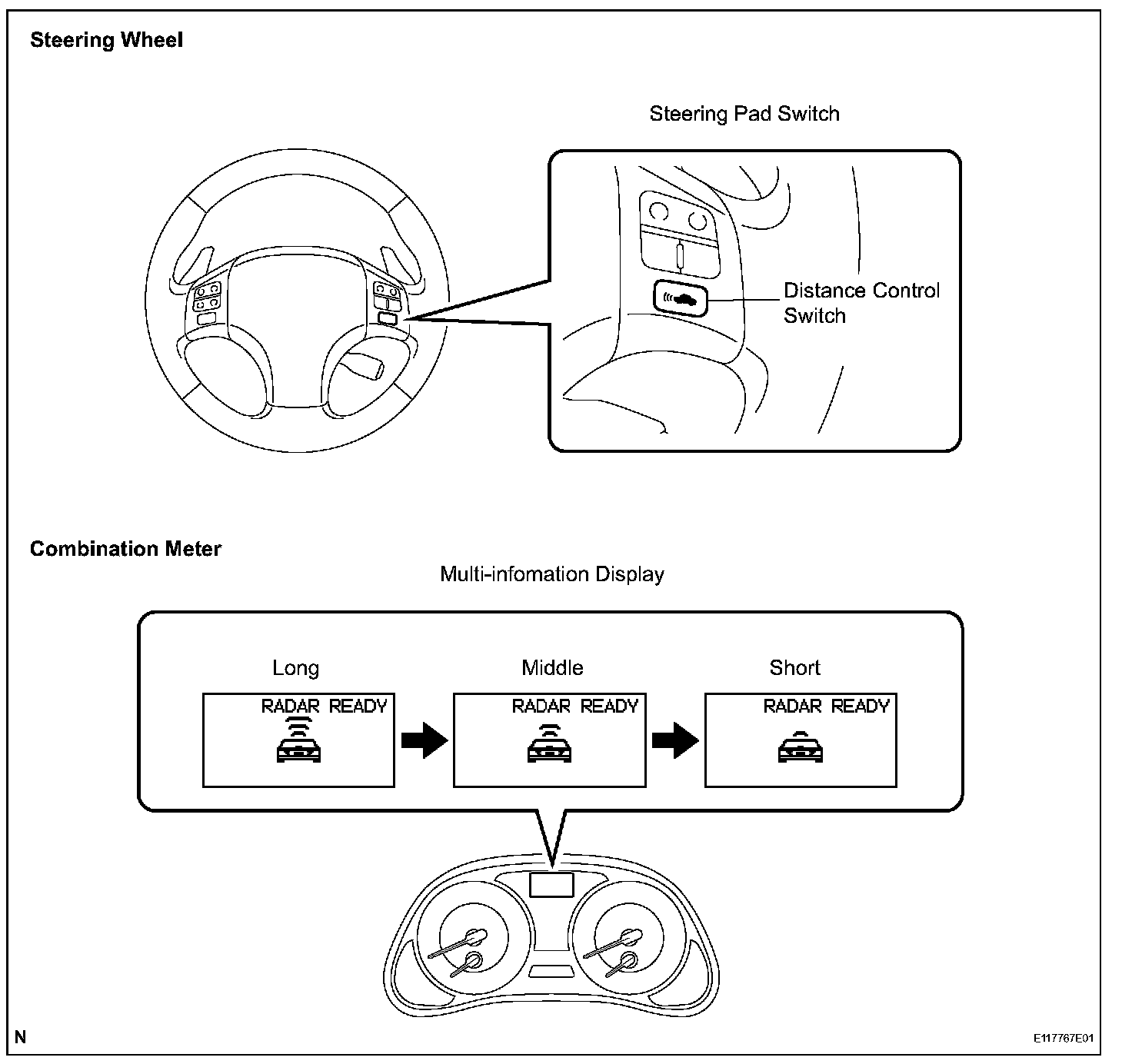 Steering Wheel

Steering Pad Switch

Distance Control Switch

Combination Meter

Multi-infomation Display

Long

RADAR READY

Middle

RADAR READY

Short

RADAR READY

N

E117767E01