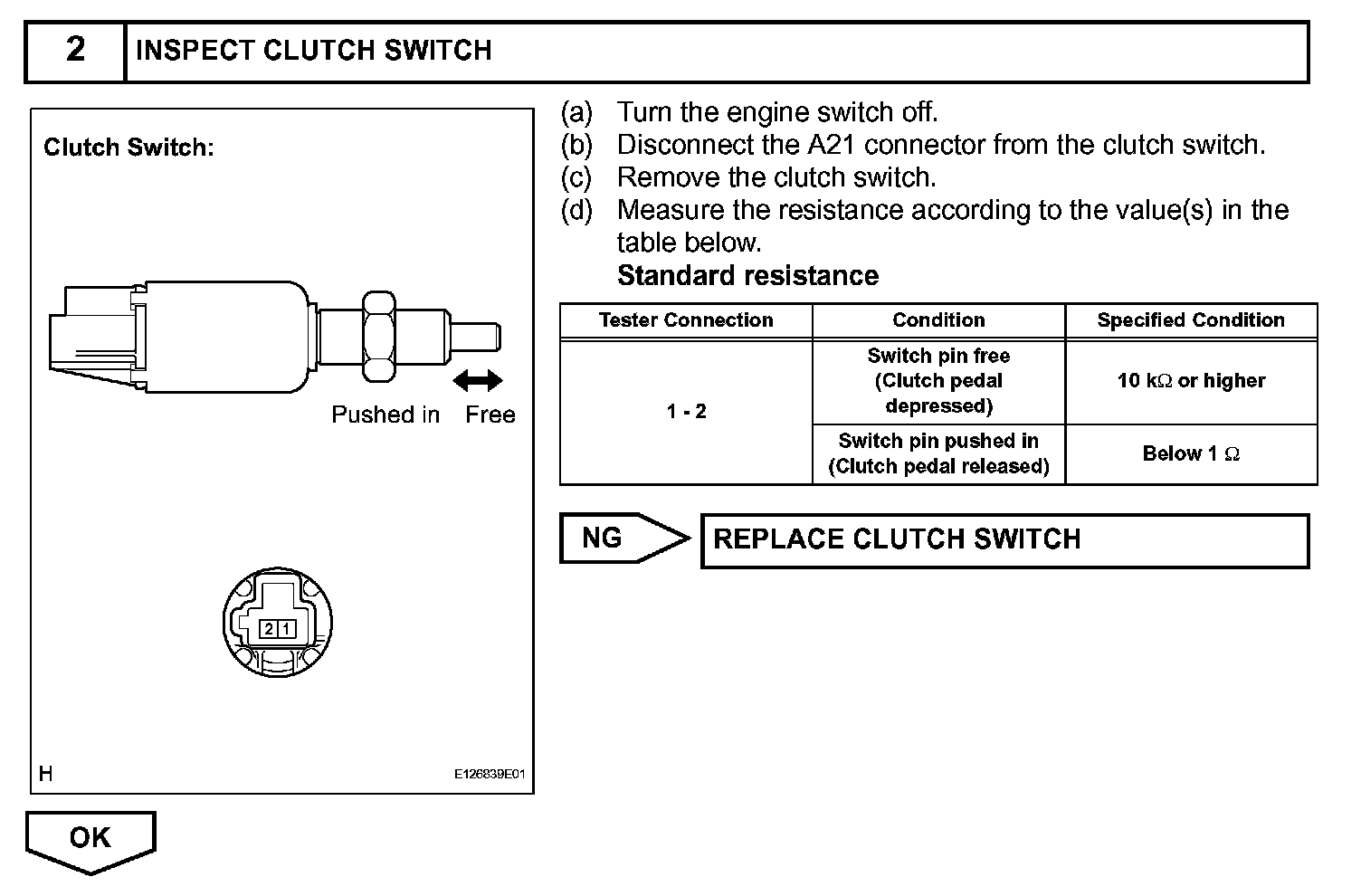 2 INSPECT CLUTCH SWITCH

Clutch Switch:

Pushed in Free

2 1

H

E126839E01

(a) Turn the engine switch off.
(b) Disconnect the A21 connector from the clutch switch.
(c) Remove the clutch switch.
(d) Measure the resistance according to the value(s) in the table below.
Standard resistance

| Tester Connection | Condition | Specified Condition |
|---|---|---|
| 1 - 2 | Switch pin free (Clutch pedal depressed) | 10 k$\Omega$ or higher |
| 1 - 2 | Switch pin pushed in (Clutch pedal released) | Below 1 $\Omega$ |

NG REPLACE CLUTCH SWITCH

OK