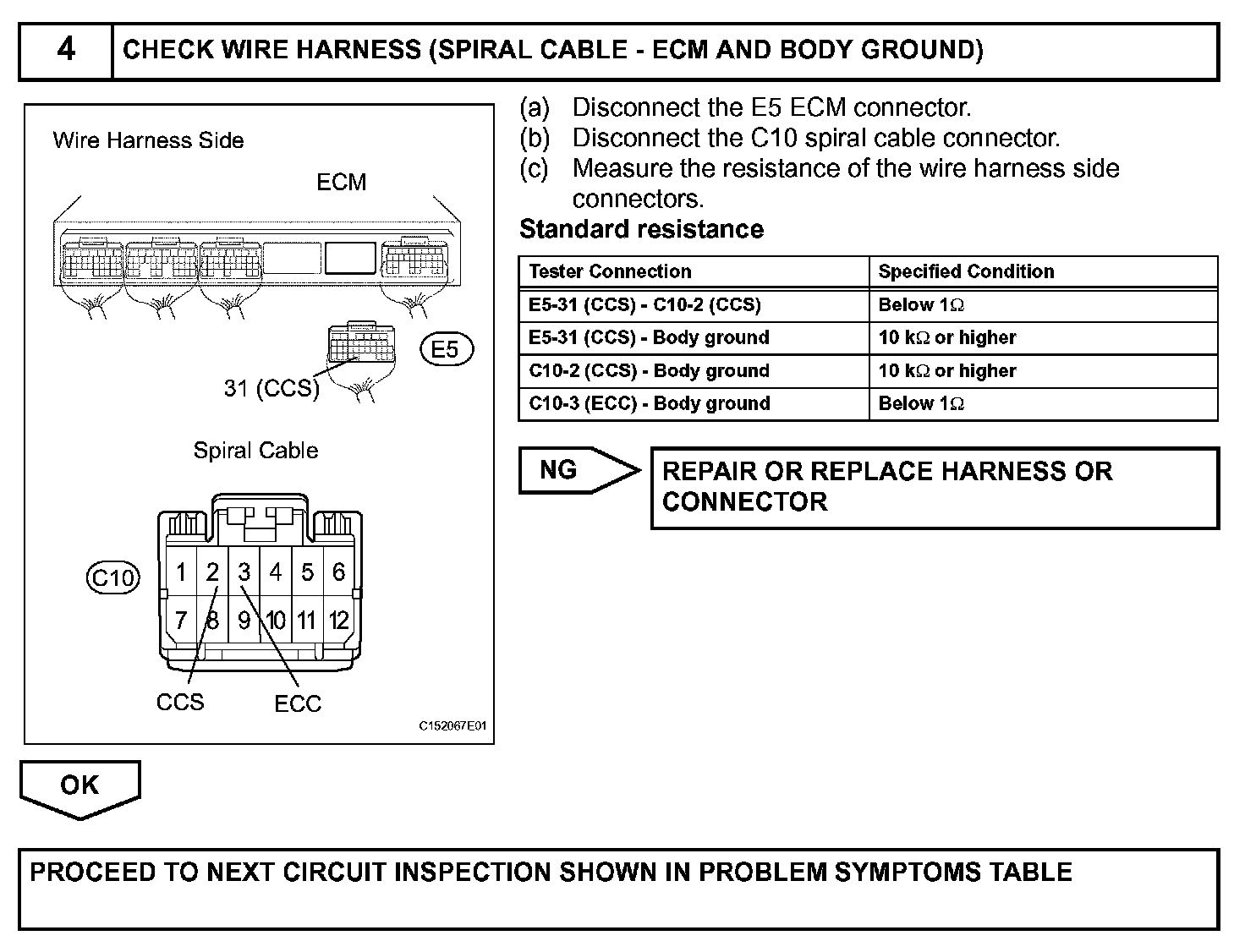 4

CHECK WIRE HARNESS (SPIRAL CABLE - ECM AND BODY GROUND)

Wire Harness Side

ECM

E5

31 (CCS)

Spiral Cable

C10

1 2 3 4 5 6
7 8 9 10 11 12

CCS

ECC

C152067E01

(a) Disconnect the E5 ECM connector.
(b) Disconnect the C10 spiral cable connector.
(c) Measure the resistance of the wire harness side connectors.

Standard resistance

| Tester Connection | Specified Condition |
|---|---|
| E5-31 (CCS) - C10-2 (CCS) | Below 1$\Omega$ |
| E5-31 (CCS) - Body ground | 10 k$\Omega$ or higher |
| C10-2 (CCS) - Body ground | 10 k$\Omega$ or higher |
| C10-3 (ECC) - Body ground | Below 1$\Omega$ |

NG

REPAIR OR REPLACE HARNESS OR CONNECTOR

OK

PROCEED TO NEXT CIRCUIT INSPECTION SHOWN IN PROBLEM SYMPTOMS TABLE