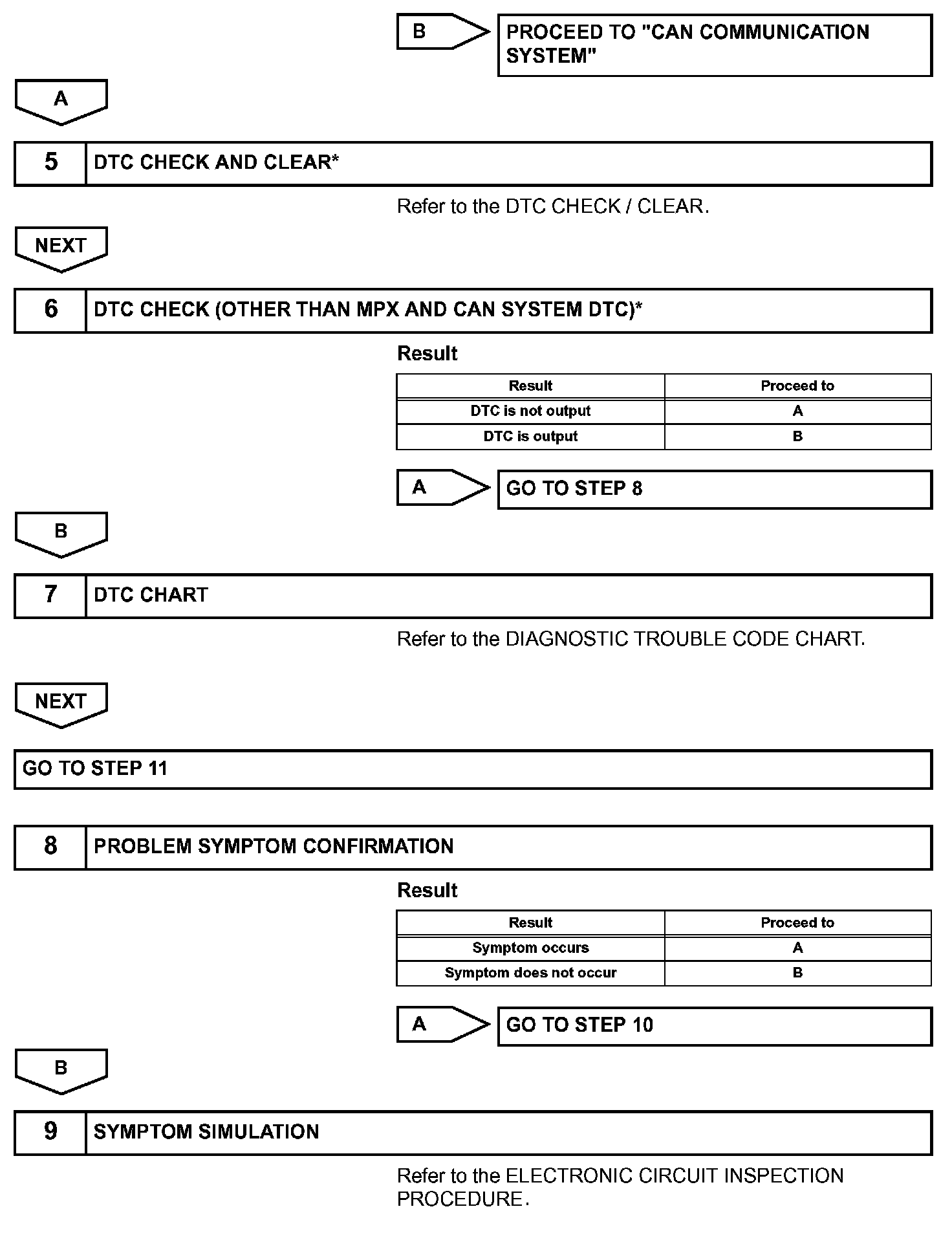 B

PROCEED TO "CAN COMMUNICATION SYSTEM"

A

5 DTC CHECK AND CLEAR*

Refer to the DTC CHECK / CLEAR.

NEXT

6 DTC CHECK (OTHER THAN MPX AND CAN SYSTEM DTC)*

Result

| Result | Proceed to |
|---|---|
| DTC is not output | A |
| DTC is output | B |

A

GO TO STEP 8

B

7 DTC CHART

Refer to the DIAGNOSTIC TROUBLE CODE CHART.

NEXT

GO TO STEP 11

8 PROBLEM SYMPTOM CONFIRMATION

Result

| Result | Proceed to |
|---|---|
| Symptom occurs | A |
| Symptom does not occur | B |

A

GO TO STEP 10

B

9 SYMPTOM SIMULATION

Refer to the ELECTRONIC CIRCUIT INSPECTION PROCEDURE.