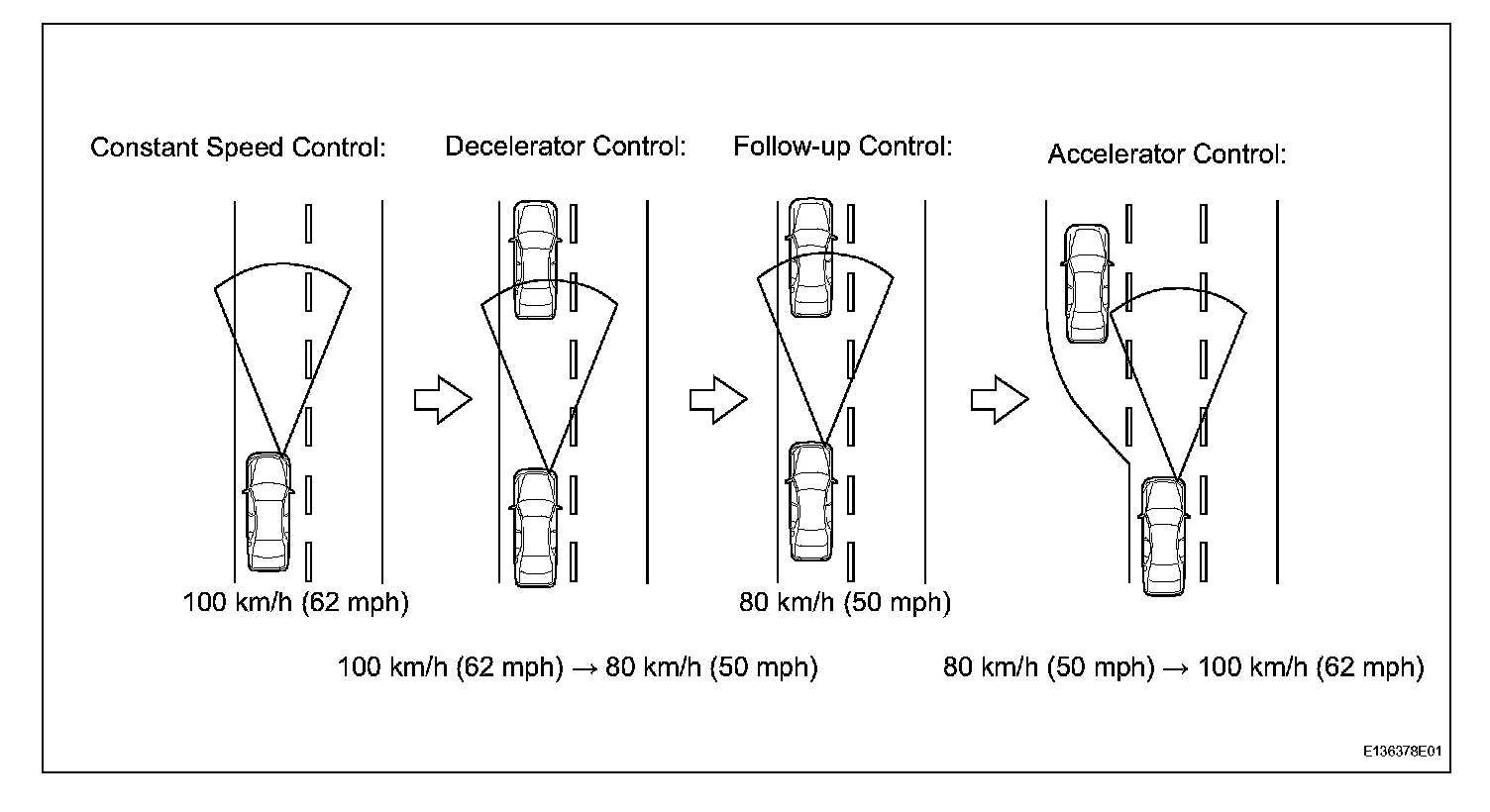 Constant Speed Control:

Decelerator Control:

Follow-up Control:

Accelerator Control:

100 km/h (62 mph)

80 km/h (50 mph)

100 km/h (62 mph) → 80 km/h (50 mph)

80 km/h (50 mph) → 100 km/h (62 mph)

E136378E01