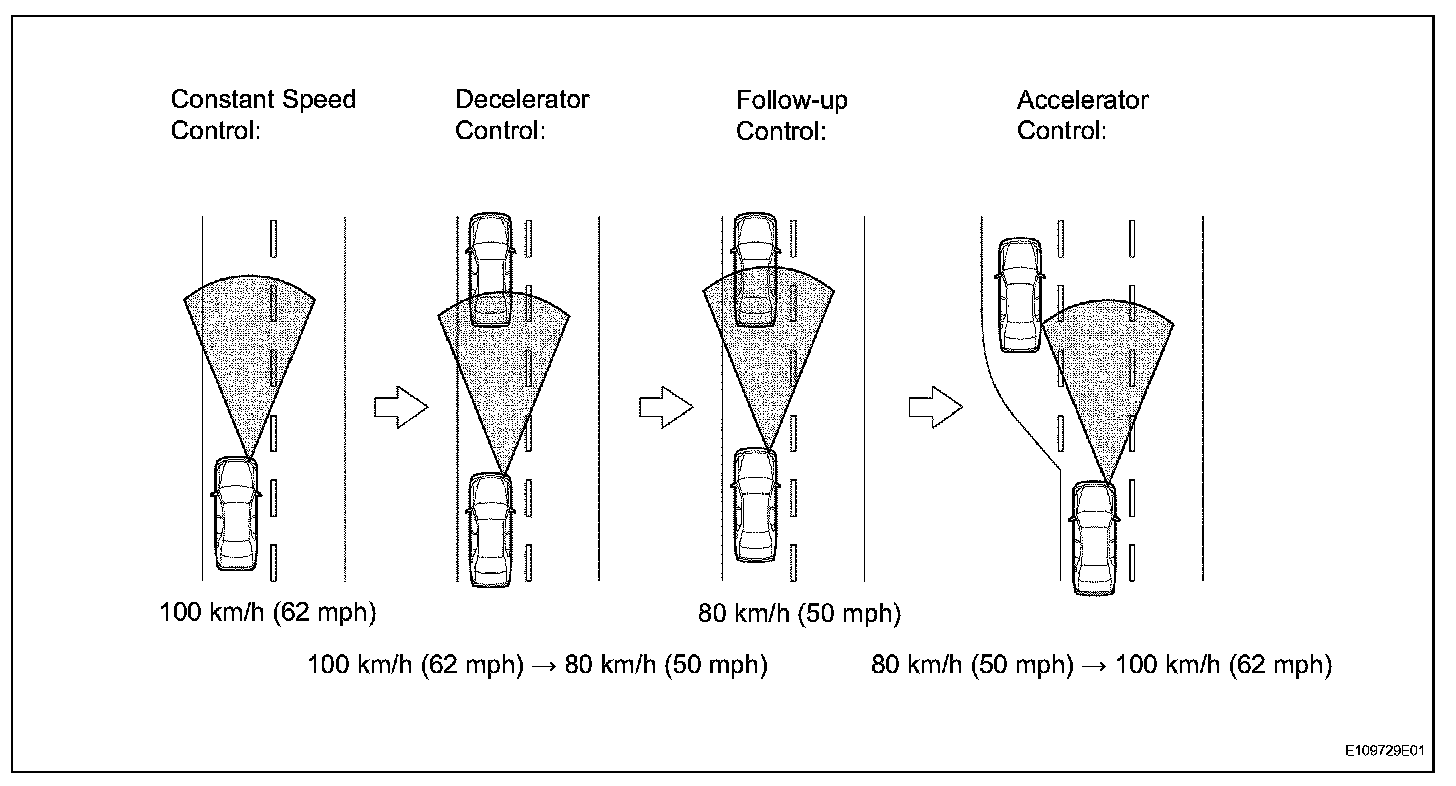 Constant Speed Control:

Decelerator Control:

Follow-up Control:

Accelerator Control:

100 km/h (62 mph)

80 km/h (50 mph)

100 km/h (62 mph) → 80 km/h (50 mph)

80 km/h (50 mph) → 100 km/h (62 mph)

E109729E01