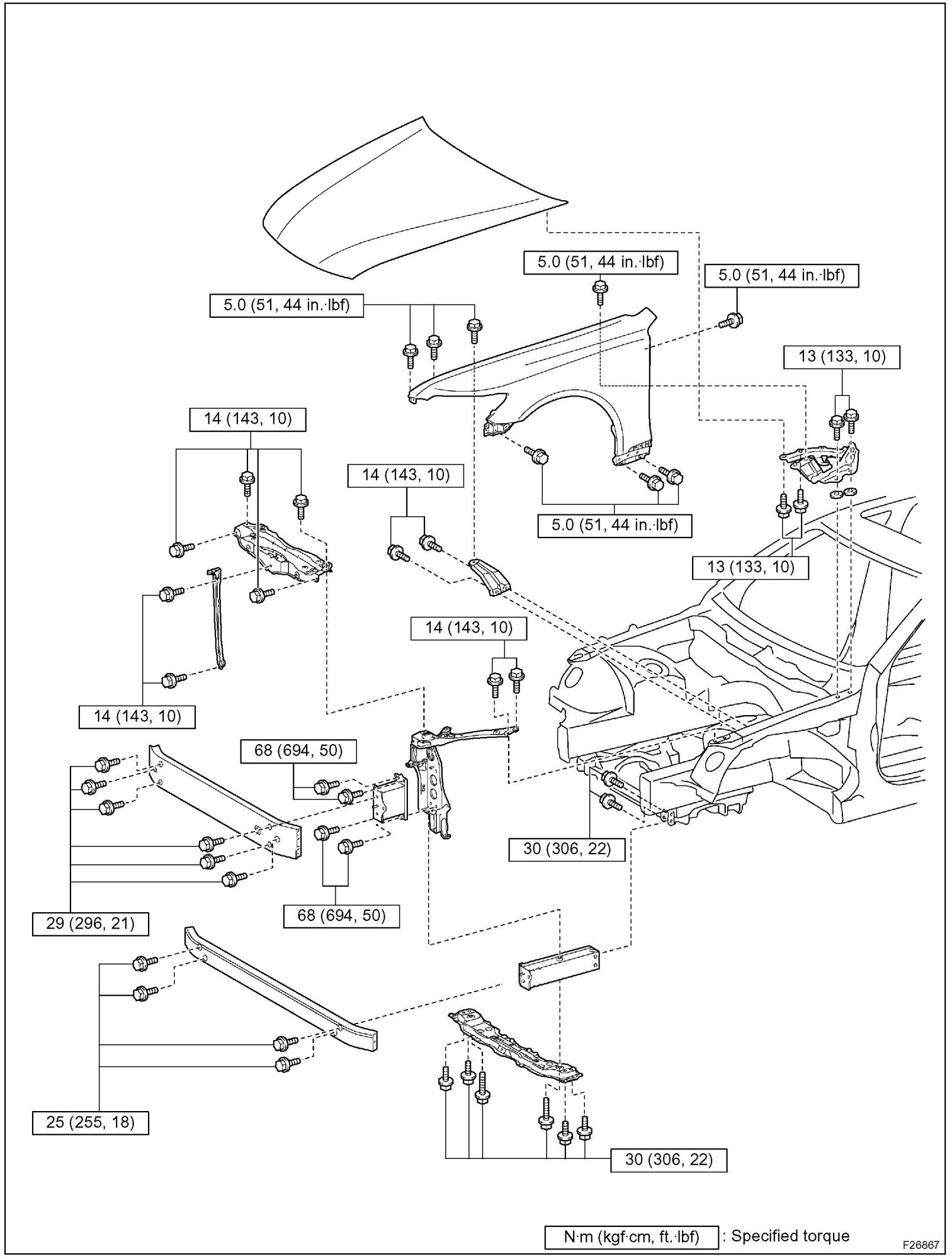 5.0 (51, 44 in.·lbf)

5.0 (51, 44 in.·lbf)

5.0 (51, 44 in.·lbf)

13 (133, 10)

14 (143, 10)

14 (143, 10)

5.0 (51, 44 in.·lbf)

13 (133, 10)

14 (143, 10)

14 (143, 10)

68 (694, 50)

30 (306, 22)

29 (296, 21)

68 (694, 50)

25 (255, 18)

30 (306, 22)

N·m (kgf·cm, ft.·lbf) : Specified torque

F26867