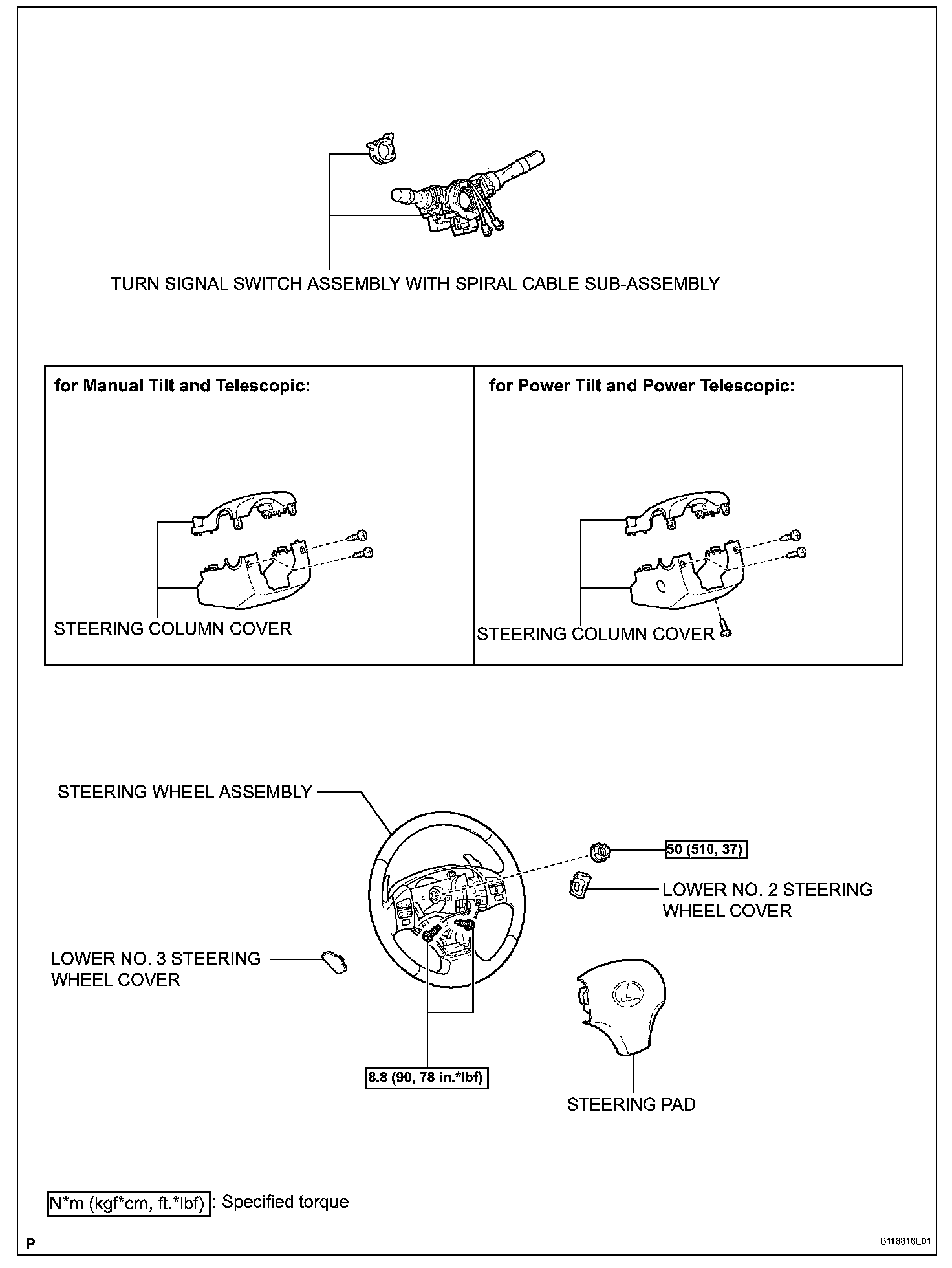 TURN SIGNAL SWITCH ASSEMBLY WITH SPIRAL CABLE SUB-ASSEMBLY

for Manual Tilt and Telescopic:

STEERING COLUMN COVER

for Power Tilt and Power Telescopic:

STEERING COLUMN COVER

STEERING WHEEL ASSEMBLY

50 (510, 37)

LOWER NO. 2 STEERING WHEEL COVER

LOWER NO. 3 STEERING WHEEL COVER

8.8 (90, 78 in.*lbf)

STEERING PAD

N*m (kgf*cm, ft.*lbf) : Specified torque

P

B116816E01