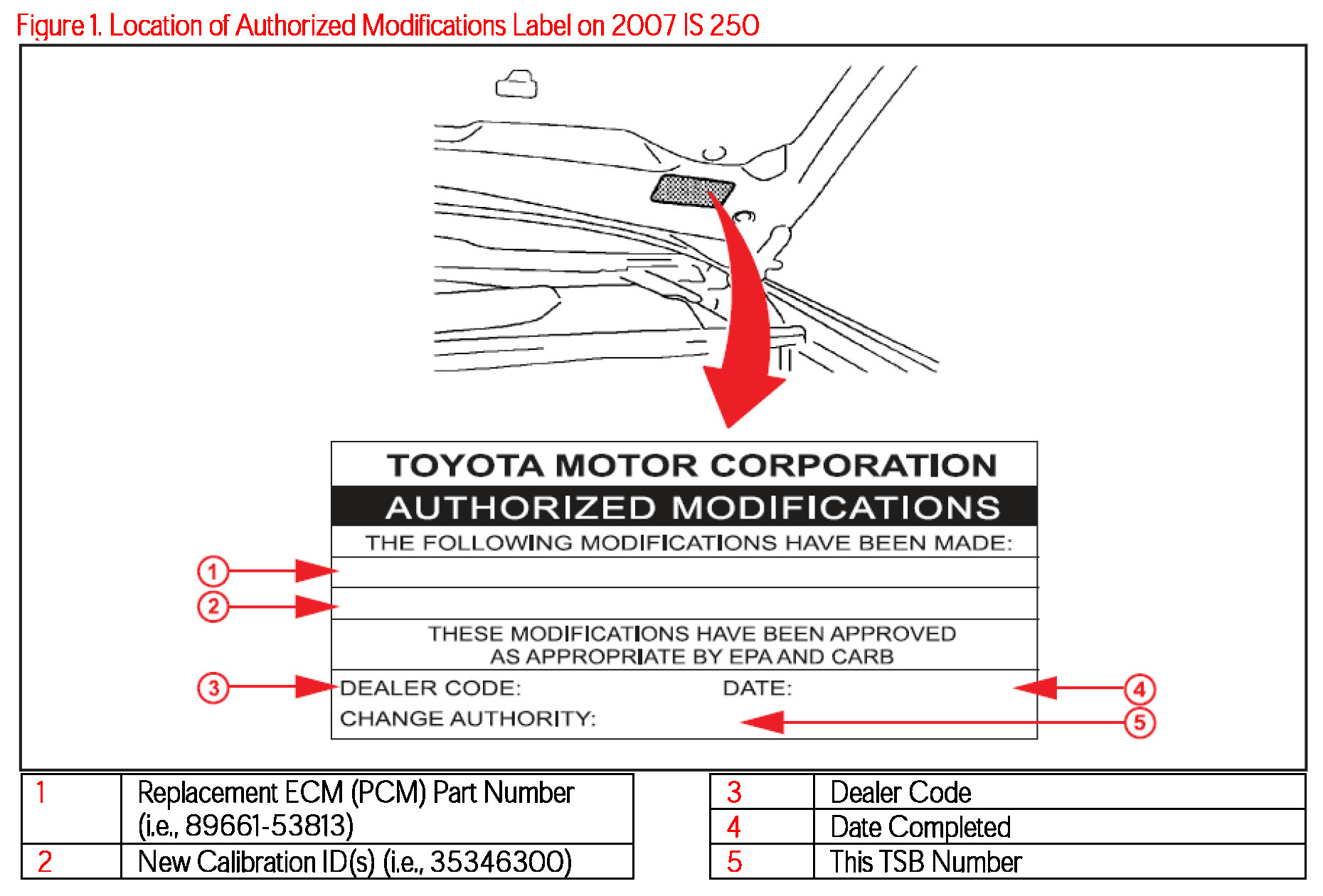 Figure 1. Location of Authorized Modifications Label on 2007 IS 250

TOYOTA MOTOR CORPORATION

AUTHORIZED MODIFICATIONS

THE FOLLOWING MODIFICATIONS HAVE BEEN MADE:

1

2

THESE MODIFICATIONS HAVE BEEN APPROVED AS APPROPRIATE BY EPA AND CARB

3

DEALER CODE: DATE:

4

CHANGE AUTHORITY:

5

| 1 | Replacement ECM (PCM) Part Number (i.e., 89661-53813) |
|---|---|
| 2 | New Calibration ID(s) (i.e., 35346300) |

| 3 | Dealer Code |
|---|---|
| 4 | Date Completed |
| 5 | This TSB Number |