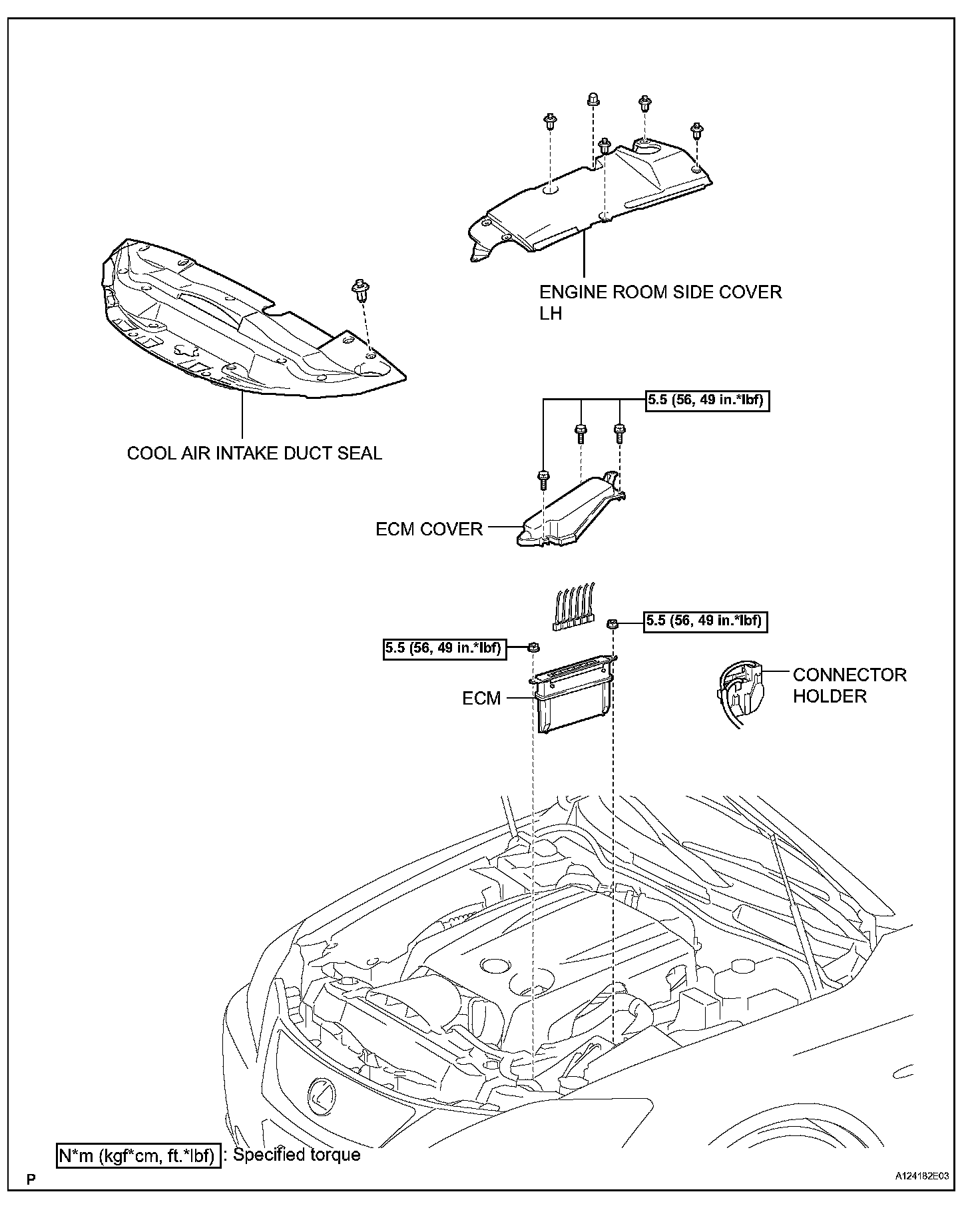 ENGINE ROOM SIDE COVER LH

COOL AIR INTAKE DUCT SEAL

5.5 (56, 49 in.*lbf)

ECM COVER

5.5 (56, 49 in.*lbf)

5.5 (56, 49 in.*lbf)

ECM

CONNECTOR HOLDER

N*m (kgf*cm, ft.*lbf) : Specified torque

P

A124182E03