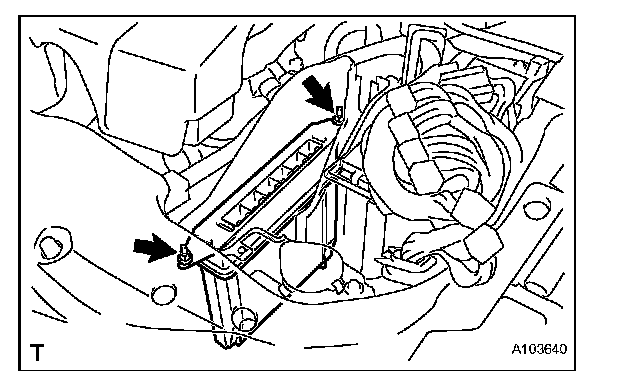 T

A103640