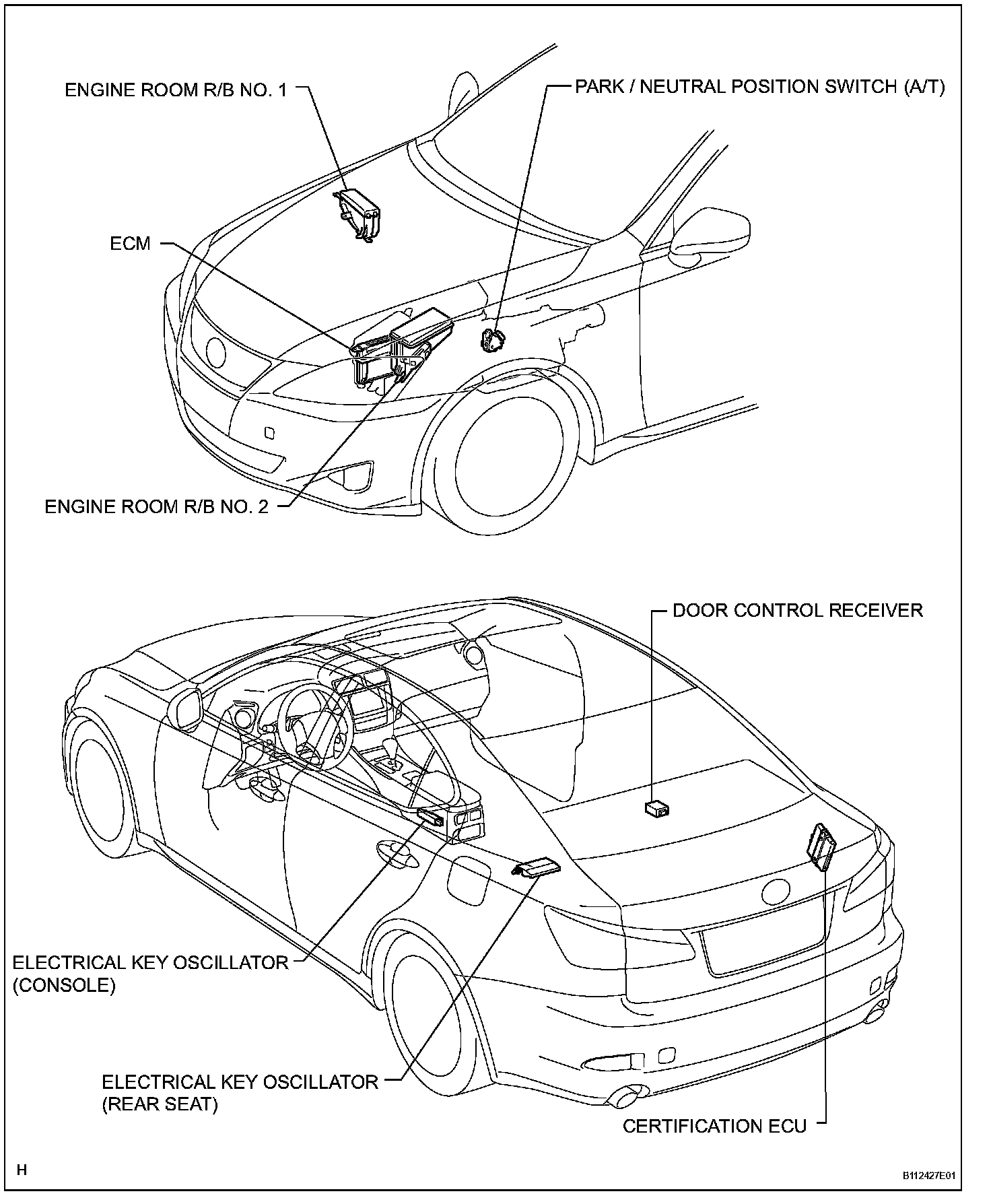 ENGINE ROOM R/B NO. 1

PARK / NEUTRAL POSITION SWITCH (A/T)

ECM

ENGINE ROOM R/B NO. 2

DOOR CONTROL RECEIVER

ELECTRICAL KEY OSCILLATOR (CONSOLE)

ELECTRICAL KEY OSCILLATOR (REAR SEAT)

CERTIFICATION ECU

H

B112427E01