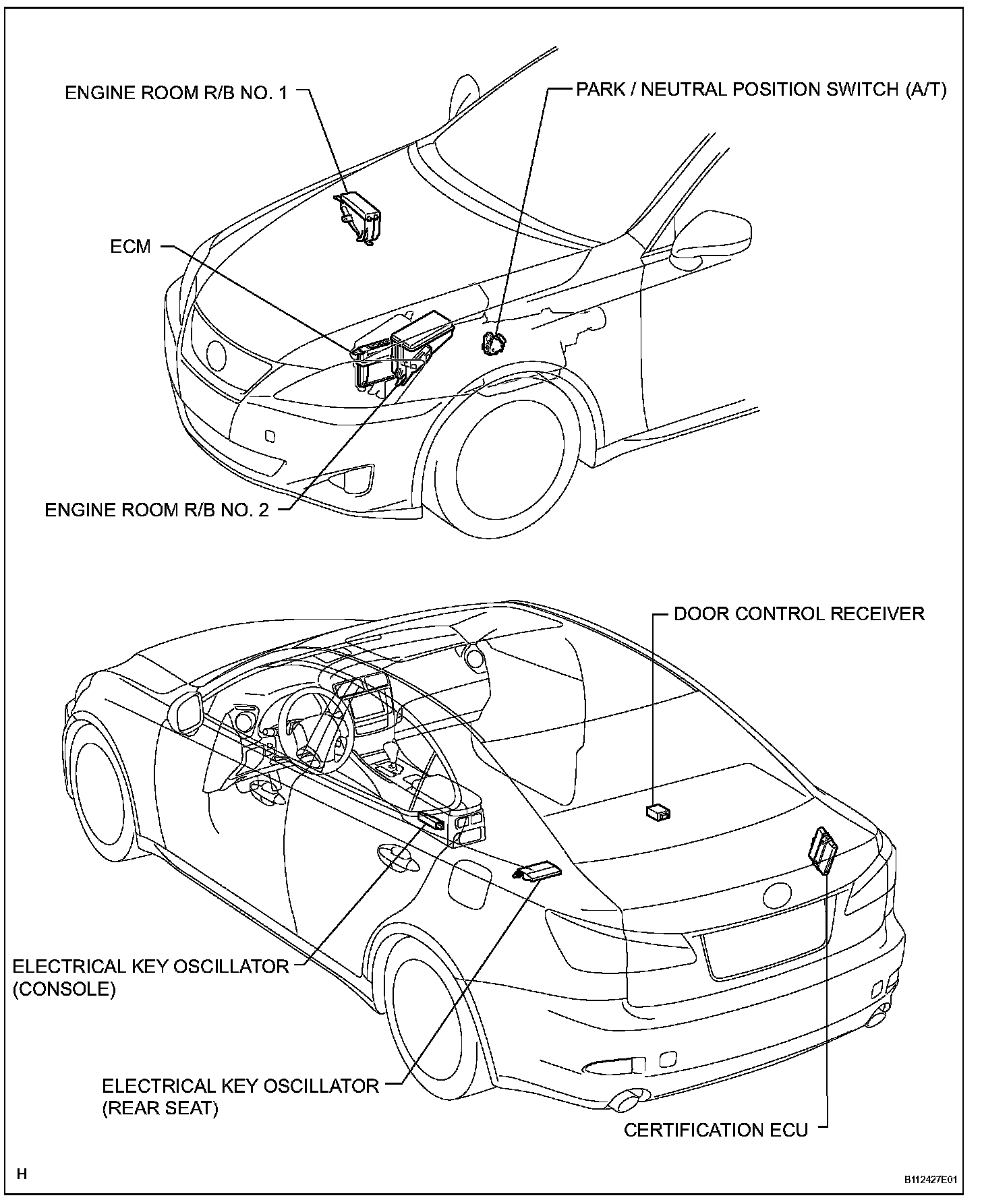 ENGINE ROOM R/B NO. 1

PARK / NEUTRAL POSITION SWITCH (A/T)

ECM

ENGINE ROOM R/B NO. 2

DOOR CONTROL RECEIVER

ELECTRICAL KEY OSCILLATOR (CONSOLE)

ELECTRICAL KEY OSCILLATOR (REAR SEAT)

CERTIFICATION ECU

H

B112427E01