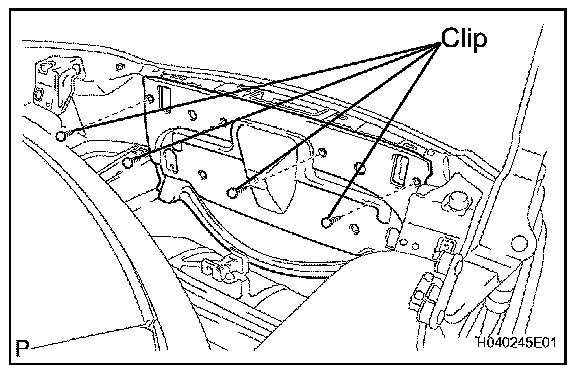 Clip

P

H040245E01