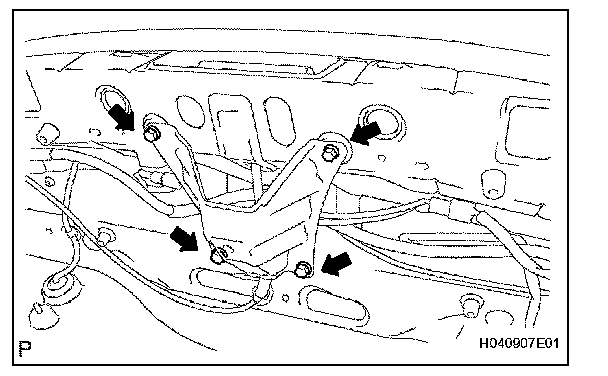 P

H040907E01