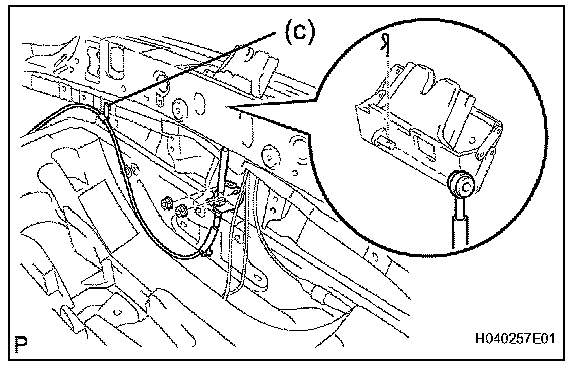 (c)

P

H040257E01