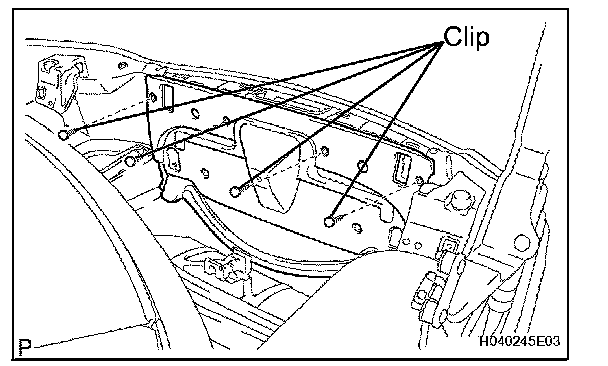 Clip

P

H040245E03